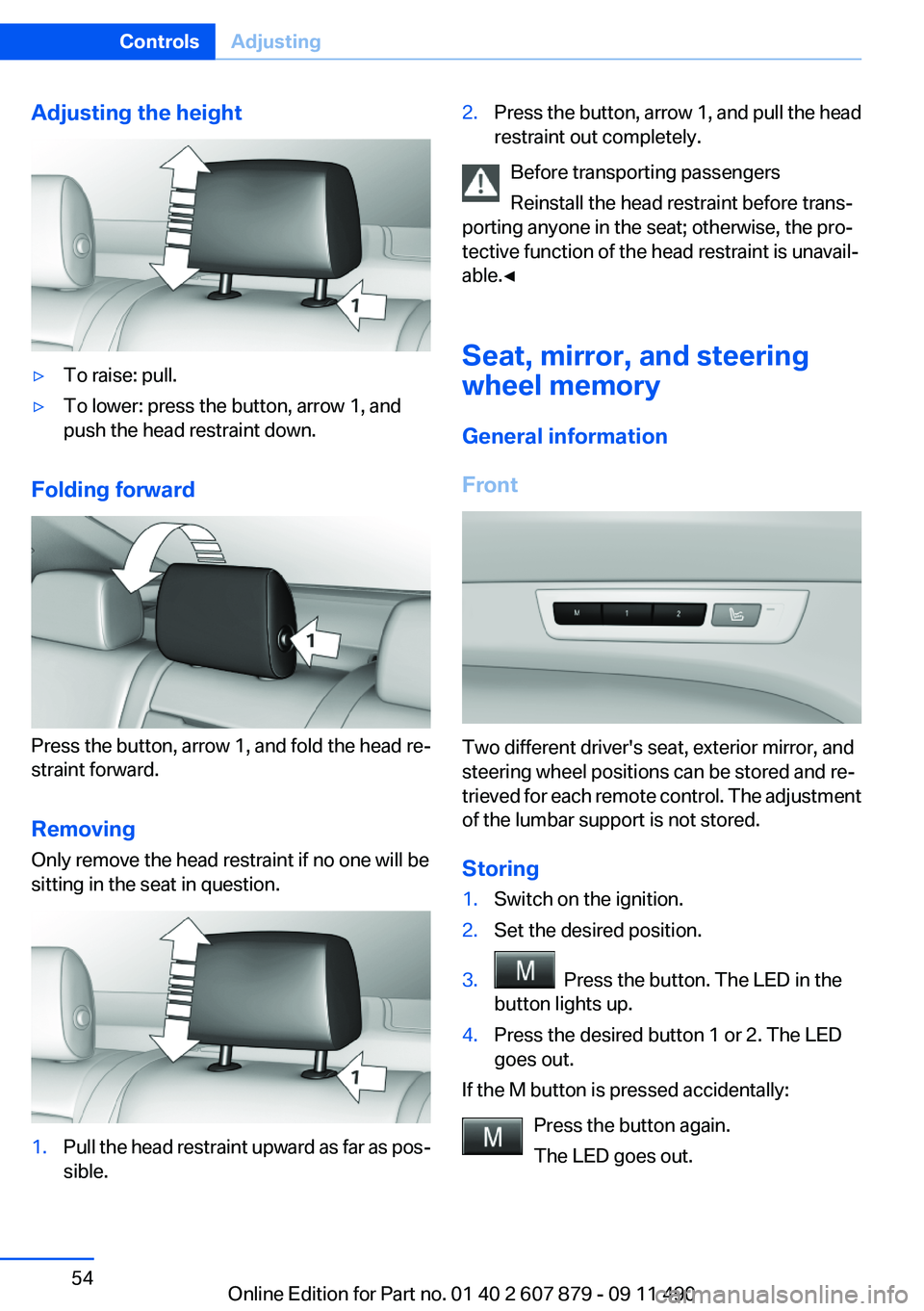 Controls Adjusting

Adjusting the height

1

▷ To raise: pull.

▷ To lower: press the button, arrow 1, and push the head restraint down.

Folding forward

1

Press the button, arrow 1, and fold the head restraint forward.

Removing

Only remove the head restraint if no one will be sitting in the seat in question.

1

1. Pull the head restraint upward as far as possible.

2. Press the button, arrow 1, and pull the head restraint out completely.

Before transporting passengers

Reinstall the head restraint before transporting anyone in the seat; otherwise, the protective function of the head restraint is unavailable.◄

Seat, mirror, and steering wheel memory

General information

Front

M 1 2

Two different driver's seat, exterior mirror, and steering wheel positions can be stored and retrieved for each remote control. The adjustment of the lumbar support is not stored.

Storing

1. Switch on the ignition.

2. Set the desired position.

3. M Press the button. The LED in the button lights up.

4. Press the desired button 1 or 2. The LED goes out.

If the M button is pressed accidentally:

M Press the button again.

The LED goes out.

54

Online Edition for Part no. 01 40 2 607 879 - 09 11 490

carmanualsonline.info