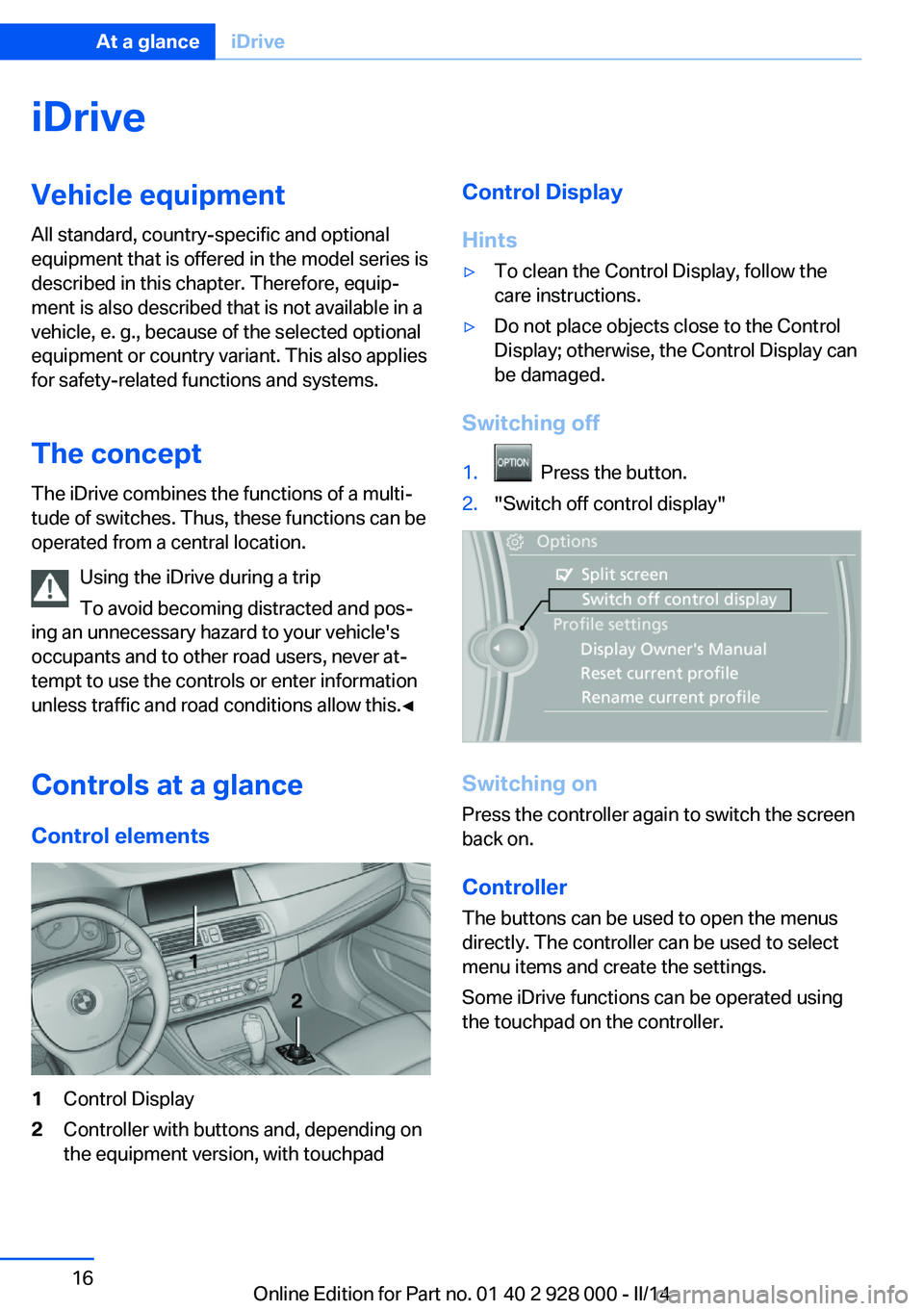 At a glance iDrive

iDrive

Vehicle equipment

All standard, country-specific and optional equipment that is offered in the model series is described in this chapter. Therefore, equipment is also described that is not available in a vehicle, e. g., because of the selected optional equipment or country variant. This also applies for safety-related functions and systems.

The concept

The iDrive combines the functions of a multitude of switches. Thus, these functions can be operated from a central location.

Using the iDrive during a trip

To avoid becoming distracted and posing an unnecessary hazard to your vehicle's occupants and to other road users, never attempt to use the controls or enter information unless traffic and road conditions allow this.◄

Controls at a glance

Control elements

1

2

1 Control Display

2 Controller with buttons and, depending on the equipment version, with touchpad

Control Display

Hints

▷ To clean the Control Display, follow the care instructions.

▷ Do not place objects close to the Control Display; otherwise, the Control Display can be damaged.

Switching off

1. OPTION Press the button.

2. "Switch off control display"

Options
Split screen
Switch off control display
Profile settings
Display Owner's Manual
Reset current profile
Rename current profile

Switching on

Press the controller again to switch the screen back on.

Controller

The buttons can be used to open the menus directly. The controller can be used to select menu items and create the settings.

Some iDrive functions can be operated using the touchpad on the controller.

16

Online Edition for Part no. 01 40 2 928 000 - II/14

carmanualsonline.info