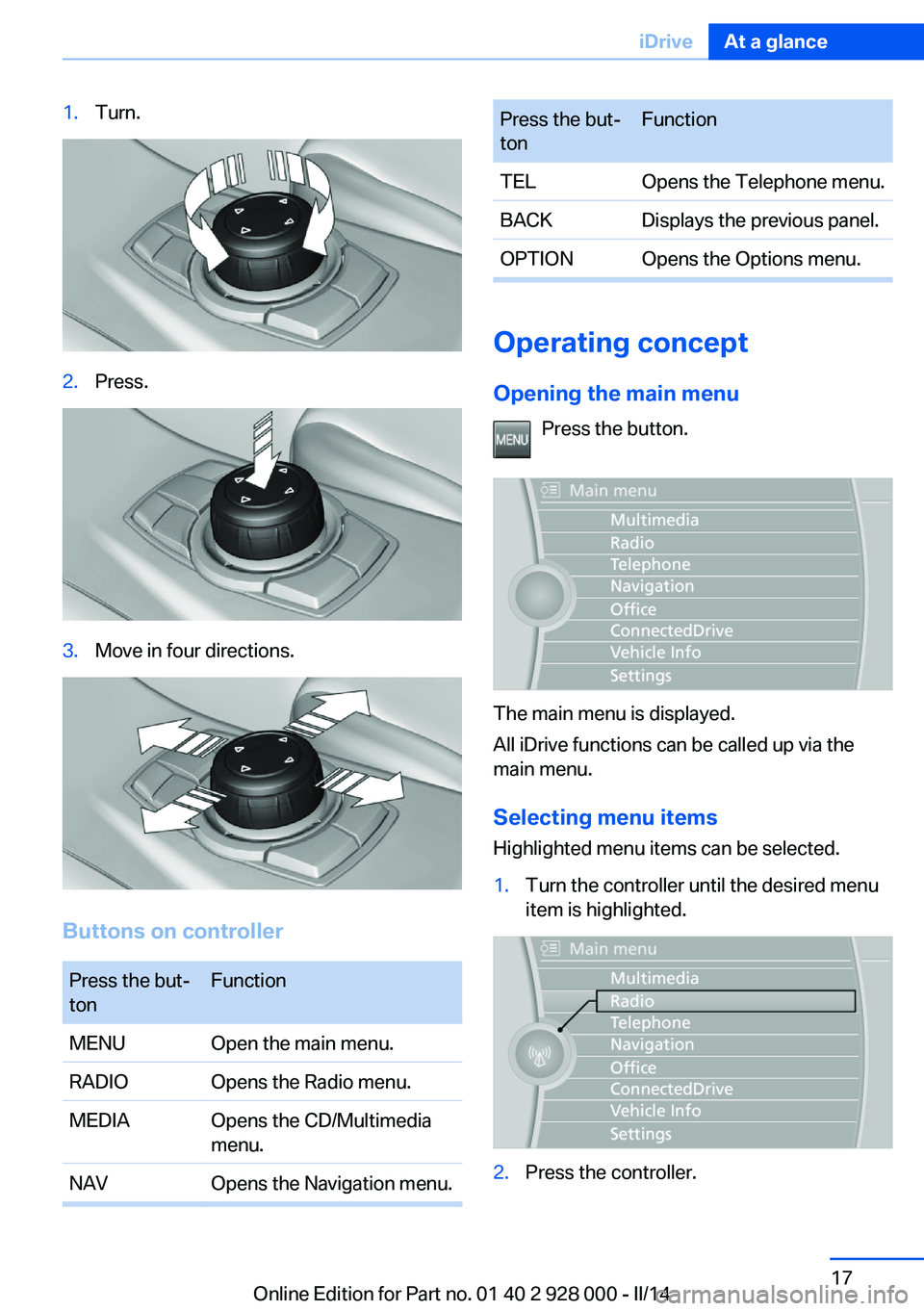 iDrive At a glance

1. Turn.

2. Press.

3. Move in four directions.

Buttons on controller

| Press the button | Function |
|---|---|
| MENU | Open the main menu. |
| RADIO | Opens the Radio menu. |
| MEDIA | Opens the CD/Multimedia menu. |
| NAV | Opens the Navigation menu. |

| Press the button | Function |
|---|---|
| TEL | Opens the Telephone menu. |
| BACK | Displays the previous panel. |
| OPTION | Opens the Options menu. |

Operating concept

Opening the main menu

MENU Press the button.

Main menu
Multimedia
Radio
Telephone
Navigation
Office
ConnectedDrive
Vehicle Info
Settings

The main menu is displayed.

All iDrive functions can be called up via the main menu.

Selecting menu items

Highlighted menu items can be selected.

1. Turn the controller until the desired menu item is highlighted.

Main menu
Multimedia
Radio
Telephone
Navigation
Office
ConnectedDrive
Vehicle Info
Settings

2. Press the controller.

17

Online Edition for Part no. 01 40 2 928 000 - II/14

carmanualsonline.info