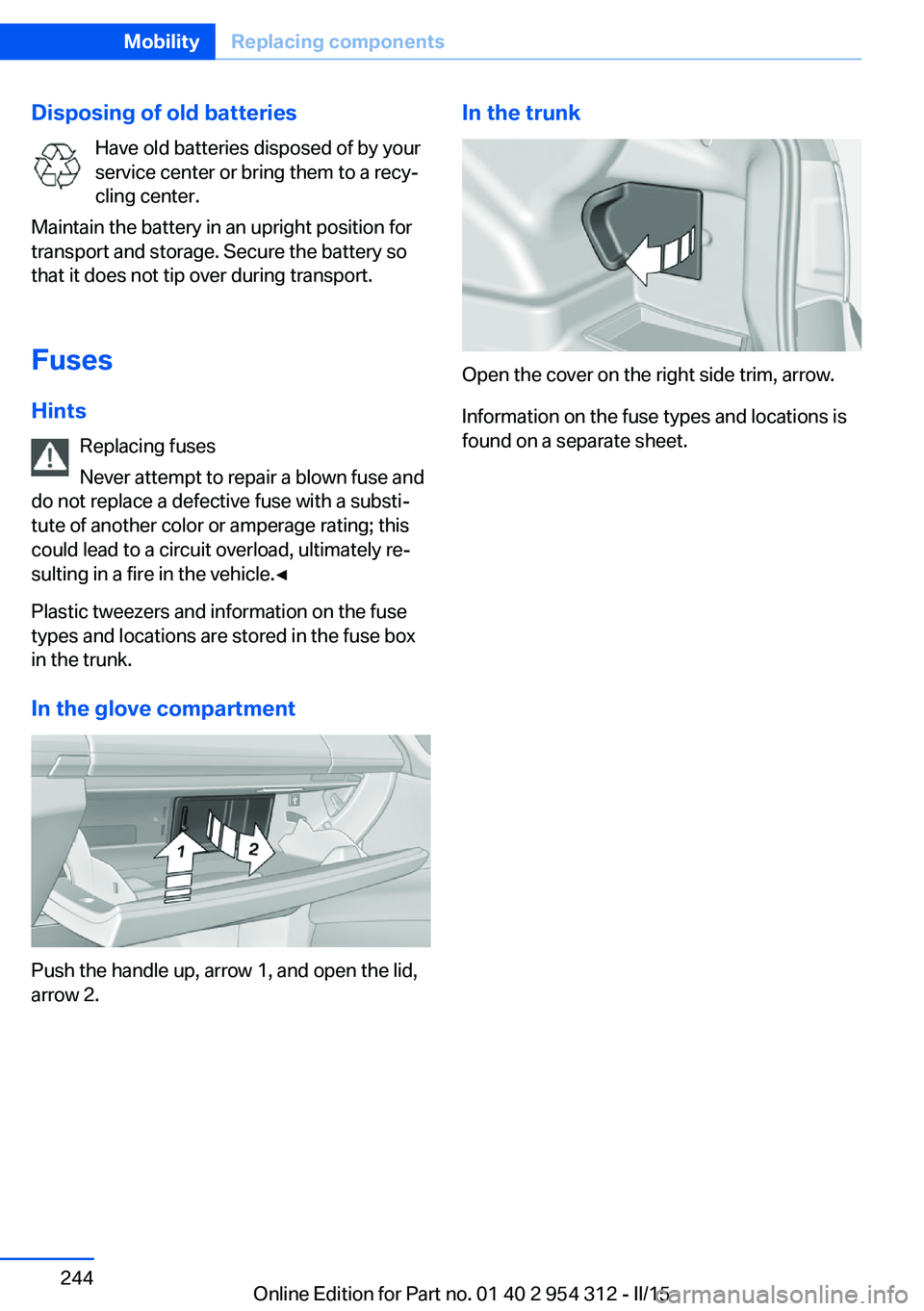 Mobility Replacing components

Disposing of old batteries

Have old batteries disposed of by your service center or bring them to a recycling center.

Maintain the battery in an upright position for transport and storage. Secure the battery so that it does not tip over during transport.

Fuses

Hints

Replacing fuses

Never attempt to repair a blown fuse and do not replace a defective fuse with a substitute of another color or amperage rating; this could lead to a circuit overload, ultimately resulting in a fire in the vehicle.◄

Plastic tweezers and information on the fuse types and locations are stored in the fuse box in the trunk.

In the glove compartment

1
2

Push the handle up, arrow 1, and open the lid, arrow 2.

In the trunk

Open the cover on the right side trim, arrow.

Information on the fuse types and locations is found on a separate sheet.

244

Online Edition for Part no. 01 40 2 954 312 - II/15

carmanualsonline.info