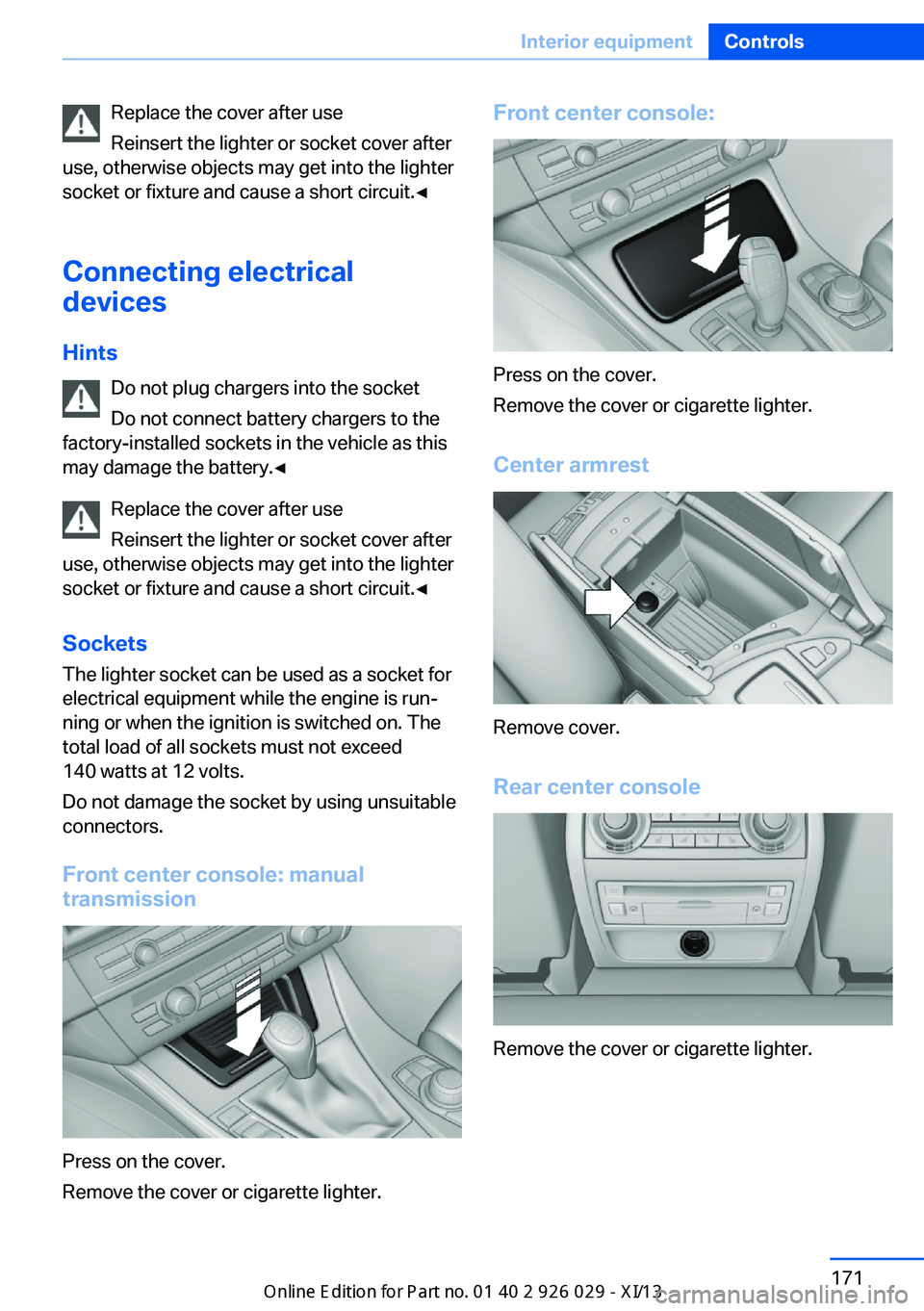 Interior equipment Controls

Replace the cover after use

Reinsert the lighter or socket cover after use, otherwise objects may get into the lighter socket or fixture and cause a short circuit.◄

Connecting electrical devices

Hints

Do not plug chargers into the socket

Do not connect battery chargers to the factory-installed sockets in the vehicle as this may damage the battery.◄

Replace the cover after use

Reinsert the lighter or socket cover after use, otherwise objects may get into the lighter socket or fixture and cause a short circuit.◄

Sockets

The lighter socket can be used as a socket for electrical equipment while the engine is running or when the ignition is switched on. The total load of all sockets must not exceed 140 watts at 12 volts.

Do not damage the socket by using unsuitable connectors.

Front center console: manual transmission

Press on the cover.

Remove the cover or cigarette lighter.

Front center console:

Press on the cover.

Remove the cover or cigarette lighter.

Center armrest

Remove cover.

Rear center console

Remove the cover or cigarette lighter.

171

Online Edition for Part no. 01 40 2 926 029 - XI/13

carmanualsonline.info