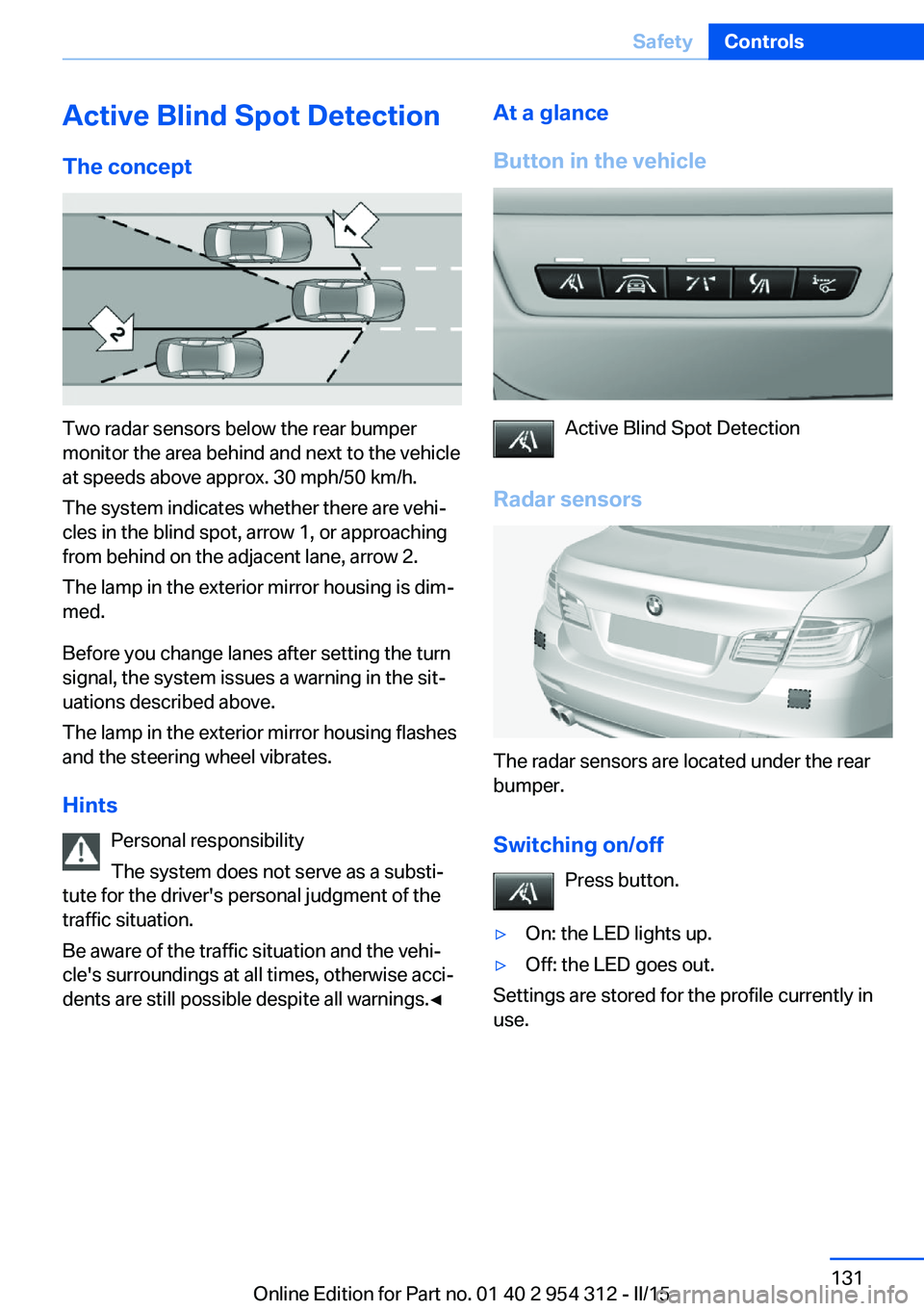 Safety Controls

Active Blind Spot Detection

The concept

1

2

Two radar sensors below the rear bumper monitor the area behind and next to the vehicle at speeds above approx. 30 mph/50 km/h.

The system indicates whether there are vehicles in the blind spot, arrow 1, or approaching from behind on the adjacent lane, arrow 2.

The lamp in the exterior mirror housing is dimmed.

Before you change lanes after setting the turn signal, the system issues a warning in the situations described above.

The lamp in the exterior mirror housing flashes and the steering wheel vibrates.

Hints

Personal responsibility

The system does not serve as a substitute for the driver's personal judgment of the traffic situation.

Be aware of the traffic situation and the vehicle's surroundings at all times, otherwise accidents are still possible despite all warnings.◄

At a glance

Button in the vehicle

Active Blind Spot Detection

Radar sensors

The radar sensors are located under the rear bumper.

Switching on/off

Press button.

▷ On: the LED lights up.

▷ Off: the LED goes out.

Settings are stored for the profile currently in use.

131

Online Edition for Part no. 01 40 2 954 312 - II/15

carmanualsonline.info