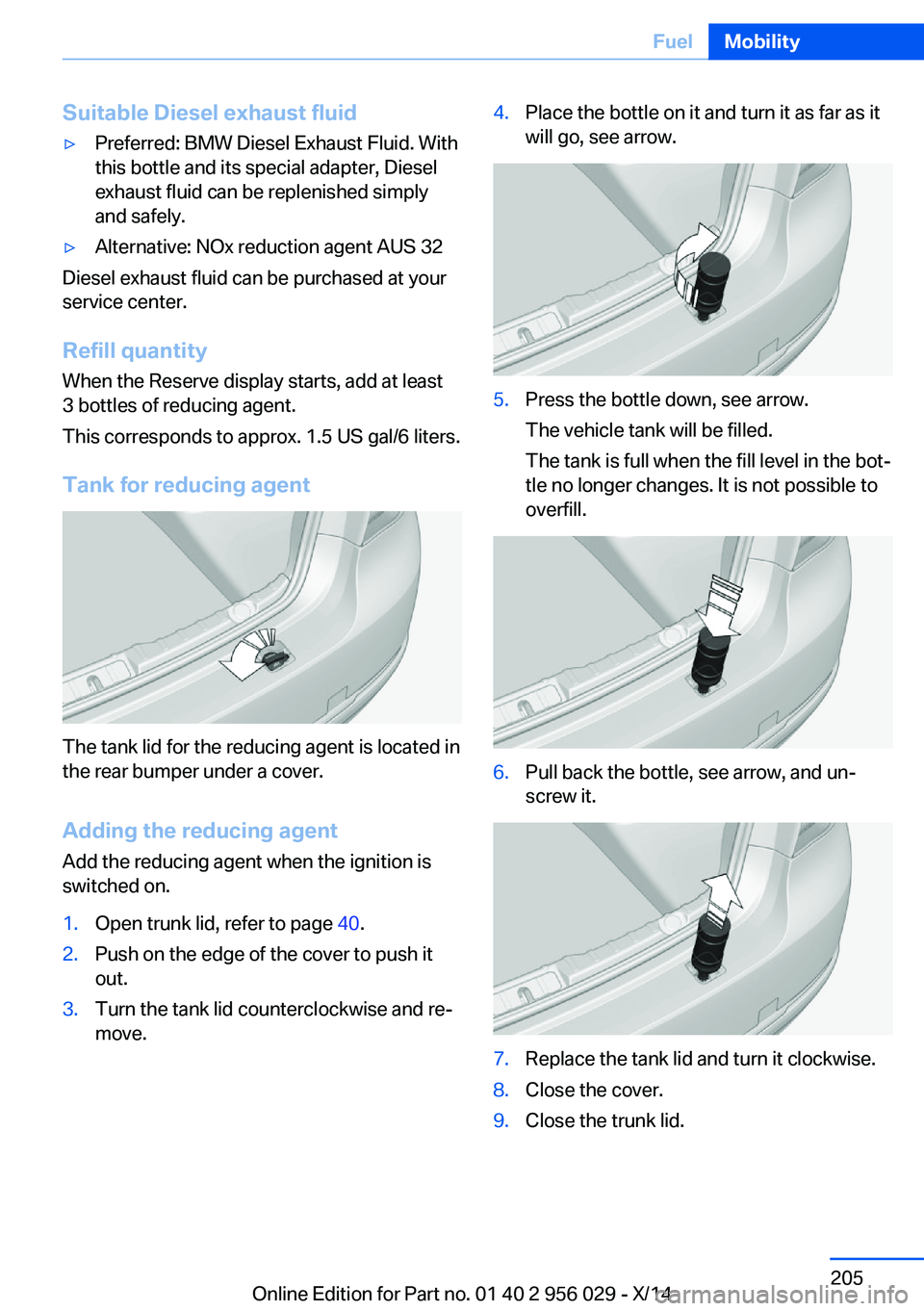 Fuel Mobility

Suitable Diesel exhaust fluid

▷ Preferred: BMW Diesel Exhaust Fluid. With this bottle and its special adapter, Diesel exhaust fluid can be replenished simply and safely.

▷ Alternative: NOx reduction agent AUS 32

Diesel exhaust fluid can be purchased at your service center.

Refill quantity

When the Reserve display starts, add at least 3 bottles of reducing agent.

This corresponds to approx. 1.5 US gal/6 liters.

Tank for reducing agent

The tank lid for the reducing agent is located in the rear bumper under a cover.

Adding the reducing agent

Add the reducing agent when the ignition is switched on.

1. Open trunk lid, refer to page 40.
2. Push on the edge of the cover to push it out.
3. Turn the tank lid counterclockwise and remove.
4. Place the bottle on it and turn it as far as it will go, see arrow.
5. Press the bottle down, see arrow.

The vehicle tank will be filled.

The tank is full when the fill level in the bottle no longer changes. It is not possible to overfill.
6. Pull back the bottle, see arrow, and unscrew it.
7. Replace the tank lid and turn it clockwise.
8. Close the cover.
9. Close the trunk lid.

205

Online Edition for Part no. 01 40 2 956 029 - X/14

carmanualsonline.info