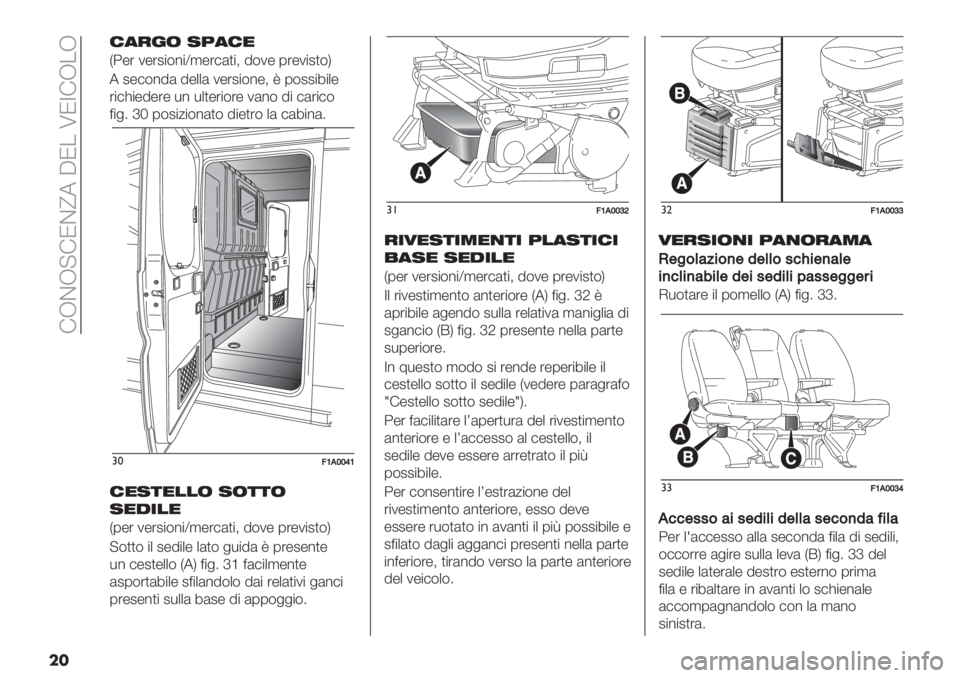 CONOSCENZA DEL VEICOLO

CARGO SPACE

(Per versioni/mercati, dove previsto)

A seconda della versione, è possibile richiedere un ulteriore vano di carico fig. 30 posizionato dietro la cabina.

30 F1A0041

CESTELLO SOTTO SEDILE

(per versioni/mercati, dove previsto)

Sotto il sedile lato guida è presente un cestello (A) fig. 31 facilmente asportabile sfilandolo dai relativi ganci presenti sulla base di appoggio.

A

31 F1A0032

RIVESTIMENTI PLASTICI BASE SEDILE

(per versioni/mercati, dove previsto)

Il rivestimento anteriore (A) fig. 32 è apribile agendo sulla relativa maniglia di sgancio (B) fig. 32 presente nella parte superiore.

In questo modo si rende reperibile il cestello sotto il sedile (vedere paragrafo "Cestello sotto sedile").

Per facilitare l'apertura del rivestimento anteriore e l'accesso al cestello, il sedile deve essere arretrato il più possibile.

Per consentire l'estrazione del rivestimento anteriore, esso deve essere ruotato in avanti il più possibile e sfilato dagli agganci presenti nella parte inferiore, tirando verso la parte anteriore del veicolo.

B

A

32 F1A0033

VERSIONI PANORAMA

Regolazione dello schienale inclinabile dei sedili passeggeri

Ruotare il pomello (A) fig. 33.

A

B

C

33 F1A0034

Accesso ai sedili della seconda fila

Per l'accesso alla seconda fila di sedili, occorre agire sulla leva (B) fig. 33 del sedile laterale destro esterno prima fila e ribaltare in avanti lo schienale accompagnandolo con la mano sinistra.

20

carmanualsonline.info