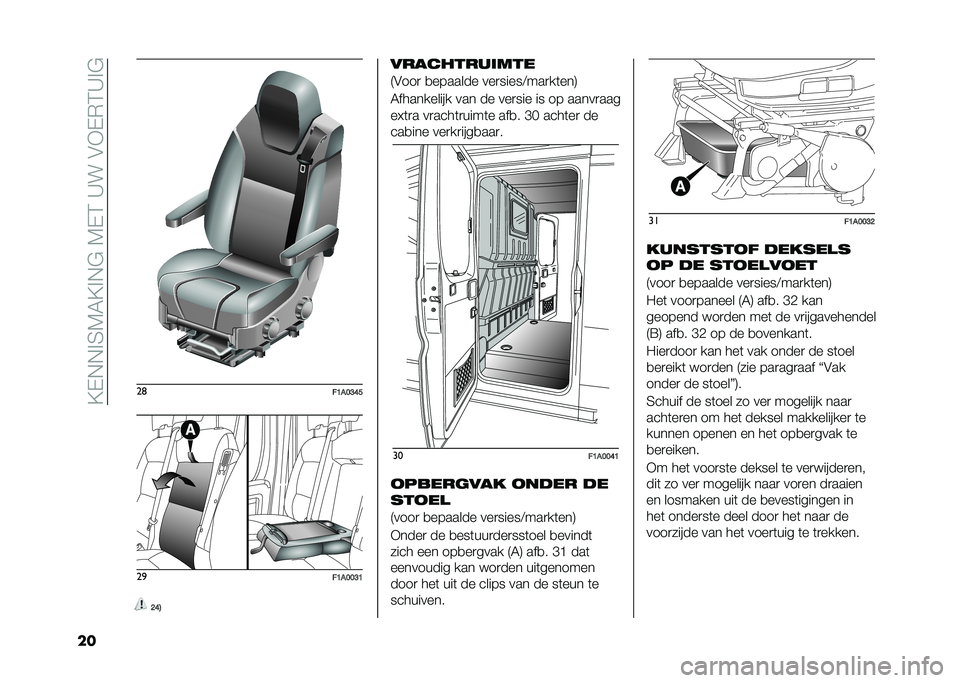 KENNISMAKING MET UW VOERTUIG

28 F1A0345

A

29 F1A0031

24)

VRACHTRUIMTE

(Voor bepaalde versies/markten)

Afhankelijk van de versie is op aanvraag extra vrachtruimte afb. 30 achter de cabine verkrijgbaar.

30 F1A0041

OPBERGVAK ONDER DE STOEL

(voor bepaalde versies/markten)

Onder de bestuurdersstoel bevindt zich een opbergvak (A) afb. 31 dat eenvoudig kan worden uitgenomen door het uit de clips van de steun te schuiven.

A

31 F1A0032

KUNSTSTOF DEKSELS OP DE STOELVOET

(voor bepaalde versies/markten)

Het voorpaneel (A) afb. 32 kan geopend worden met de vrijgavehendel (B) afb. 32 op de bovenkant.

Hierdoor kan het vak onder de stoel bereikt worden (zie paragraaf “Vak onder de stoel”).

Schuif de stoel zo ver mogelijk naar achteren om het deksel makkelijker te kunnen openen en het opbergvak te bereiken.

Om het voorste deksel te verwijderen, dit zo ver mogelijk naar voren draaien en losmaken uit de bevestigingen in het onderste deel door het naar de voorzijde van het voertuig te trekken.

20

carmanualsonline.info