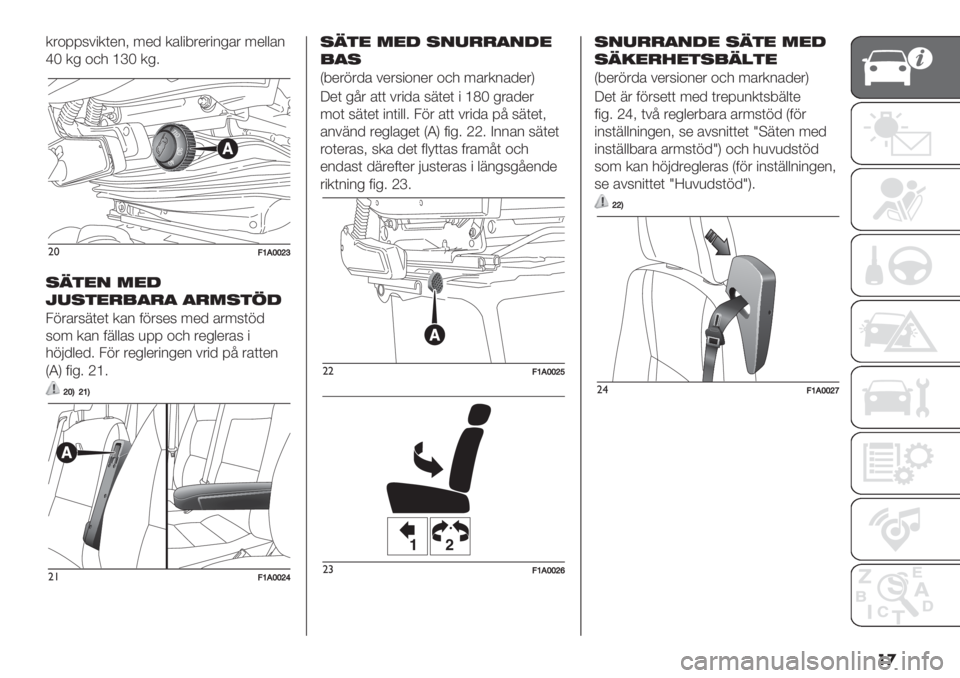 kroppsvikten, med kalibreringar mellan 40 kg och 130 kg.

A

20 F1A0023

SÄTEN MED JUSTERBARA ARMSTÖD

Förarsätet kan förses med armstöd som kan fällas upp och regleras i höjdled. För regleringen vrid på ratten (A) fig. 21.

20) 21)

A

21 F1A0024

SÄTE MED SNURRANDE BAS

(berörda versioner och marknader)

Det går att vrida sätet i 180 grader mot sätet intill. För att vrida på sätet, använd reglaget (A) fig. 22. Innan sätet roteras, ska det flyttas framåt och endast därefter justeras i längsgående riktning fig. 23.

A

22 F1A0025

1 2

23 F1A0026

SNURRANDE SÄTE MED SÄKERHETSBÄLTE

(berörda versioner och marknader)

Det är försett med trepunktsbälte fig. 24, två reglerbara armstöd (för inställningen, se avsnittet "Säten med inställbara armstöd") och huvudstöd som kan höjdregleras (för inställningen, se avsnittet "Huvudstöd").

22)

24 F1A0027

Z E B A C T D

17

carmanualsonline.info