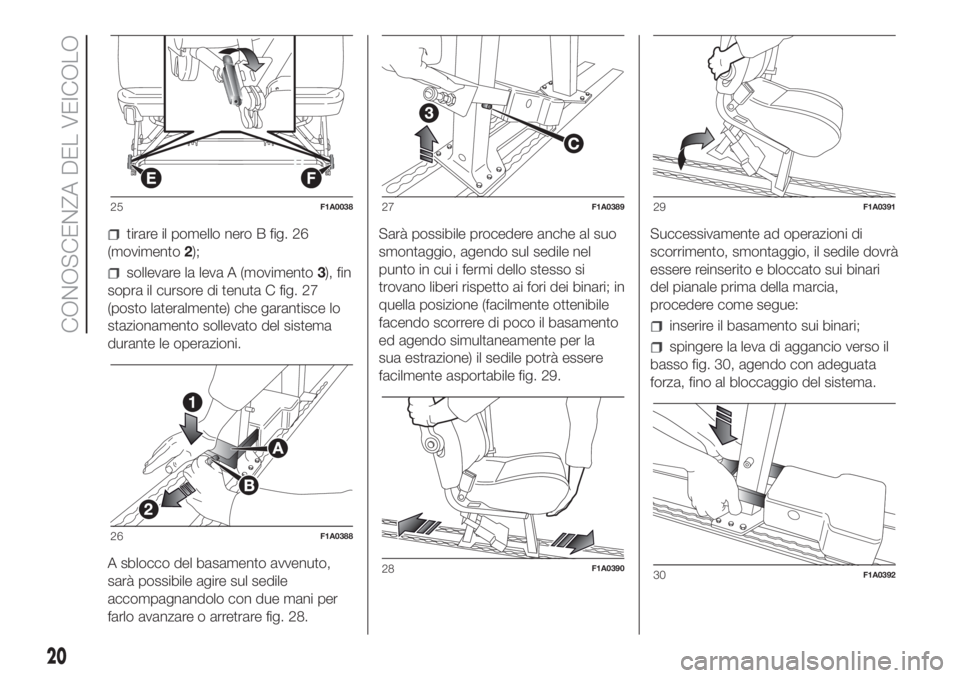 CONOSCENZA DEL VEICOLO

E F

25 F1A0038

tirare il pomello nero B fig. 26 (movimento 2);

sollevare la leva A (movimento 3), fin sopra il cursore di tenuta C fig. 27 (posto lateralmente) che garantisce lo stazionamento sollevato del sistema durante le operazioni.

1 A B 2

26 F1A0388

A sblocco del basamento avvenuto, sarà possibile agire sul sedile accompagnandolo con due mani per farlo avanzare o arretrare fig. 28.

3 C

27 F1A0389

Sarà possibile procedere anche al suo smontaggio, agendo sul sedile nel punto in cui i fermi dello stesso si trovano liberi rispetto ai fori dei binari; in quella posizione (facilmente ottenibile facendo scorrere di poco il basamento ed agendo simultaneamente per la sua estrazione) il sedile potrà essere facilmente asportabile fig. 29.

28 F1A0390

29 F1A0391

Successivamente ad operazioni di scorrimento, smontaggio, il sedile dovrà essere reinserito e bloccato sui binari del pianale prima della marcia, procedere come segue:

inserire il basamento sui binari;

spingere la leva di aggancio verso il basso fig. 30, agendo con adeguata forza, fino al bloccaggio del sistema.

30 F1A0392

20

carmanualsonline.info