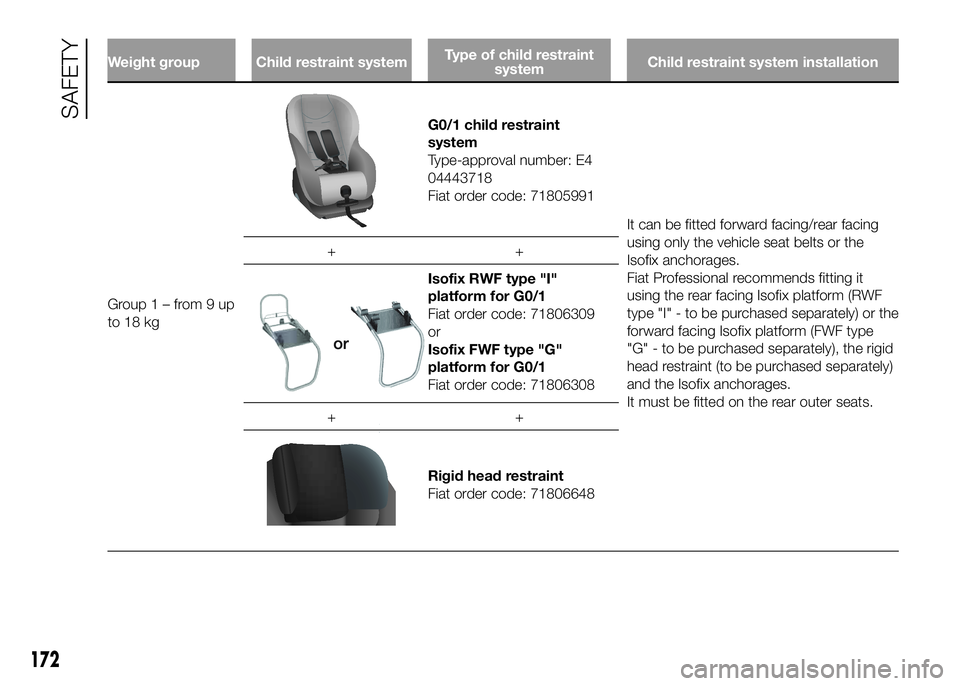 SAFETY

| Weight group | Child restraint system | Type of child restraint system | Child restraint system installation |
|---|---|---|---|
| Group 1 – from 9 up to 18 kg | | **G0/1 child restraint system** Type-approval number: E4 04443718 Fiat order code: 71805991 | It can be fitted forward facing/rear facing using only the vehicle seat belts or the Isofix anchorages. Fiat Professional recommends fitting it using the rear facing Isofix platform (RWF type "I" - to be purchased separately) or the forward facing Isofix platform (FWF type "G" - to be purchased separately), the rigid head restraint (to be purchased separately) and the Isofix anchorages. It must be fitted on the rear outer seats. |
| | + | + | |
| | or | **Isofix RWF type "I" platform for G0/1** Fiat order code: 71806309 or **Isofix FWF type "G" platform for G0/1** Fiat order code: 71806308 | |
| | + | + | |
| | | **Rigid head restraint** Fiat order code: 71806648 | |

172

carmanualsonline.info