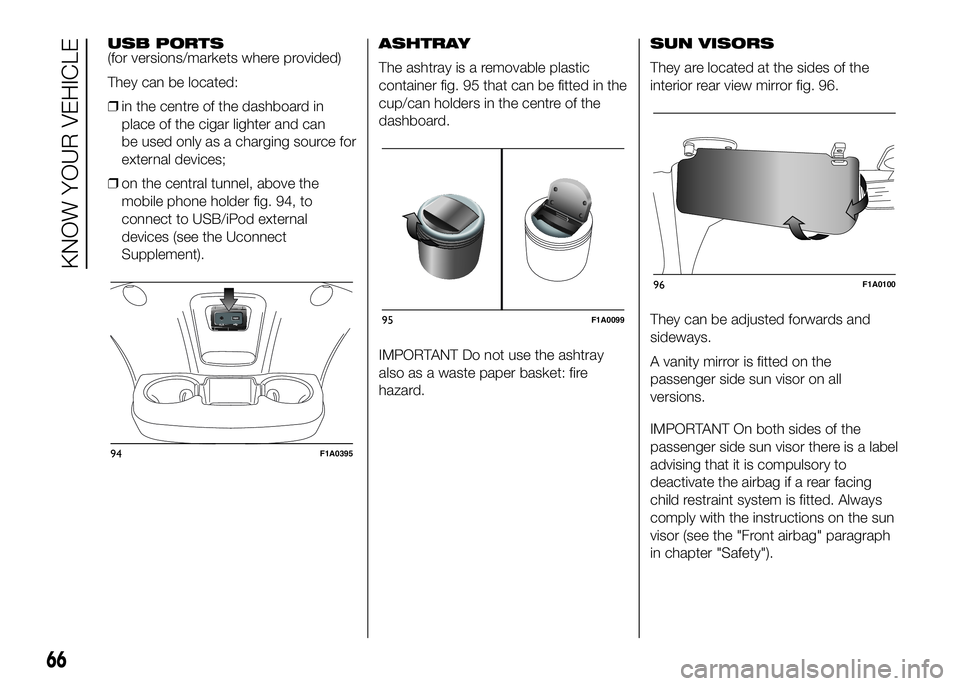 KNOW YOUR VEHICLE

USB PORTS
(for versions/markets where provided)

They can be located:

❒ in the centre of the dashboard in place of the cigar lighter and can be used only as a charging source for external devices;

❒ on the central tunnel, above the mobile phone holder fig. 94, to connect to USB/iPod external devices (see the Uconnect Supplement).

94 F1A0395

ASHTRAY

The ashtray is a removable plastic container fig. 95 that can be fitted in the cup/can holders in the centre of the dashboard.

95 F1A0099

IMPORTANT Do not use the ashtray also as a waste paper basket: fire hazard.

SUN VISORS

They are located at the sides of the interior rear view mirror fig. 96.

96 F1A0100

They can be adjusted forwards and sideways.

A vanity mirror is fitted on the passenger side sun visor on all versions.

IMPORTANT On both sides of the passenger side sun visor there is a label advising that it is compulsory to deactivate the airbag if a rear facing child restraint system is fitted. Always comply with the instructions on the sun visor (see the "Front airbag" paragraph in chapter "Safety").

66

carmanualsonline.info