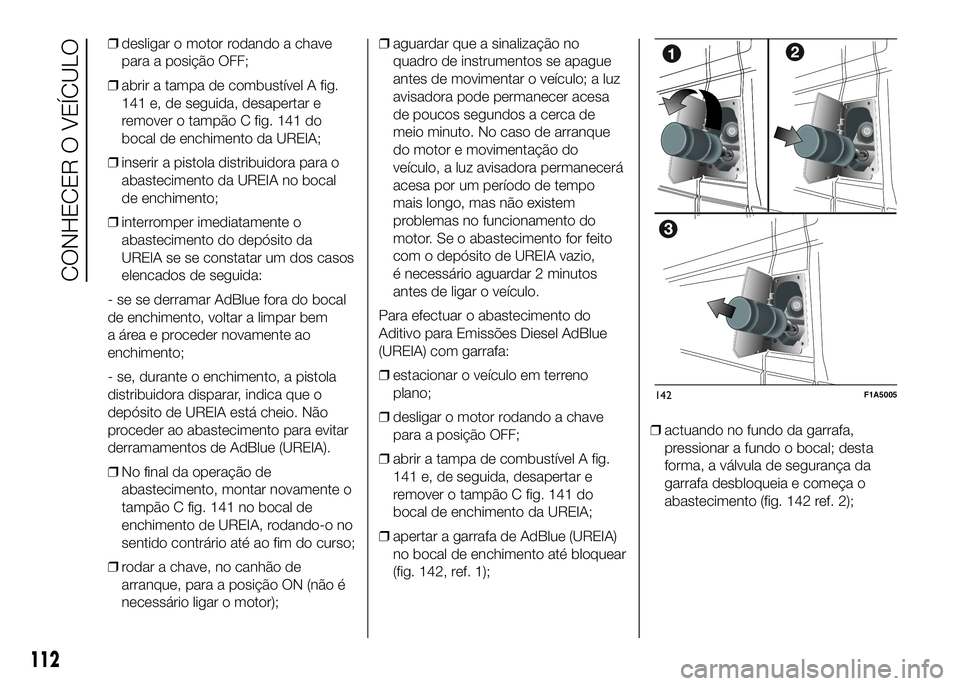 CONHECER O VEÍCULO

❒ desligar o motor rodando a chave para a posição OFF;

❒ abrir a tampa de combustível A fig. 141 e, de seguida, desapertar e remover o tampão C fig. 141 do bocal de enchimento da UREIA;

❒ inserir a pistola distribuidora para o abastecimento da UREIA no bocal de enchimento;

❒ interromper imediatamente o abastecimento do depósito da UREIA se se constatar um dos casos elencados de seguida:

- se se derramar AdBlue fora do bocal de enchimento, voltar a limpar bem a área e proceder novamente ao enchimento;

- se, durante o enchimento, a pistola distribuidora disparar, indica que o depósito de UREIA está cheio. Não proceder ao abastecimento para evitar derramamentos de AdBlue (UREIA).

❒ No final da operação de abastecimento, montar novamente o tampão C fig. 141 no bocal de enchimento de UREIA, rodando-o no sentido contrário até ao fim do curso;

❒ rodar a chave, no canhão de arranque, para a posição ON (não é necessário ligar o motor);

❒ aguardar que a sinalização no quadro de instrumentos se apague antes de movimentar o veículo; a luz avisadora pode permanecer acesa de poucos segundos a cerca de meio minuto. No caso de arranque do motor e movimentação do veículo, a luz avisadora permanecerá acesa por um período de tempo mais longo, mas não existem problemas no funcionamento do motor. Se o abastecimento for feito com o depósito de UREIA vazio, é necessário aguardar 2 minutos antes de ligar o veículo.

Para efectuar o abastecimento do Aditivo para Emissões Diesel AdBlue (UREIA) com garrafa:

❒ estacionar o veículo em terreno plano;

❒ desligar o motor rodando a chave para a posição OFF;

❒ abrir a tampa de combustível A fig. 141 e, de seguida, desapertar e remover o tampão C fig. 141 do bocal de enchimento da UREIA;

❒ apertar a garrafa de AdBlue (UREIA) no bocal de enchimento até bloquear (fig. 142, ref. 1);

1
2
3

142 F1A5005

❒ actuando no fundo da garrafa, pressionar a fundo o bocal; desta forma, a válvula de segurança da garrafa desbloqueia e começa o abastecimento (fig. 142 ref. 2);

112

carmanualsonline.info