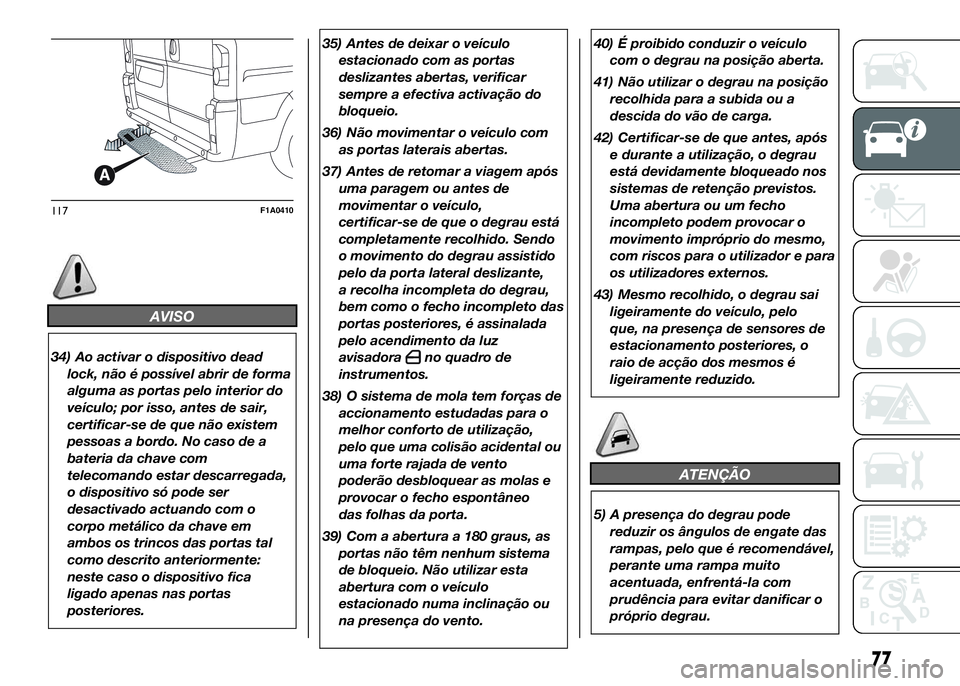 A

117 F1A0410

AVISO

34) Ao activar o dispositivo dead lock, não é possível abrir de forma alguma as portas pelo interior do veículo; por isso, antes de sair, certificar-se de que não existem pessoas a bordo. No caso de a bateria da chave com telecomando estar descarregada, o dispositivo só pode ser desactivado actuando com o corpo metálico da chave em ambos os trincos das portas tal como descrito anteriormente: neste caso o dispositivo fica ligado apenas nas portas posteriores.

35) Antes de deixar o veículo estacionado com as portas deslizantes abertas, verificar sempre a efectiva activação do bloqueio.

36) Não movimentar o veículo com as portas laterais abertas.

37) Antes de retomar a viagem após uma paragem ou antes de movimentar o veículo, certificar-se de que o degrau está completamente recolhido. Sendo o movimento do degrau assistido pelo da porta lateral deslizante, a recolha incompleta do degrau, bem como o fecho incompleto das portas posteriores, é assinalada pelo acendimento da luz avisadora no quadro de instrumentos.

38) O sistema de mola tem forças de accionamento estudadas para o melhor conforto de utilização, pelo que uma colisão acidental ou uma forte rajada de vento poderão desbloquear as molas e provocar o fecho espontâneo das folhas da porta.

39) Com a abertura a 180 graus, as portas não têm nenhum sistema de bloqueio. Não utilizar esta abertura com o veículo estacionado numa inclinação ou na presença do vento.

40) É proibido conduzir o veículo com o degrau na posição aberta.

41) Não utilizar o degrau na posição recolhida para a subida ou a descida do vão de carga.

42) Certificar-se de que antes, após e durante a utilização, o degrau está devidamente bloqueado nos sistemas de retenção previstos. Uma abertura ou um fecho incompleto podem provocar o movimento impróprio do mesmo, com riscos para o utilizador e para os utilizadores externos.

43) Mesmo recolhido, o degrau sai ligeiramente do veículo, pelo que, na presença de sensores de estacionamento posteriores, o raio de acção dos mesmos é ligeiramente reduzido.

ATENÇÃO

5) A presença do degrau pode reduzir os ângulos de engate das rampas, pelo que é recomendável, perante uma rampa muito acentuada, enfrentá-la com prudência para evitar danificar o próprio degrau.

77

carmanualsonline.info