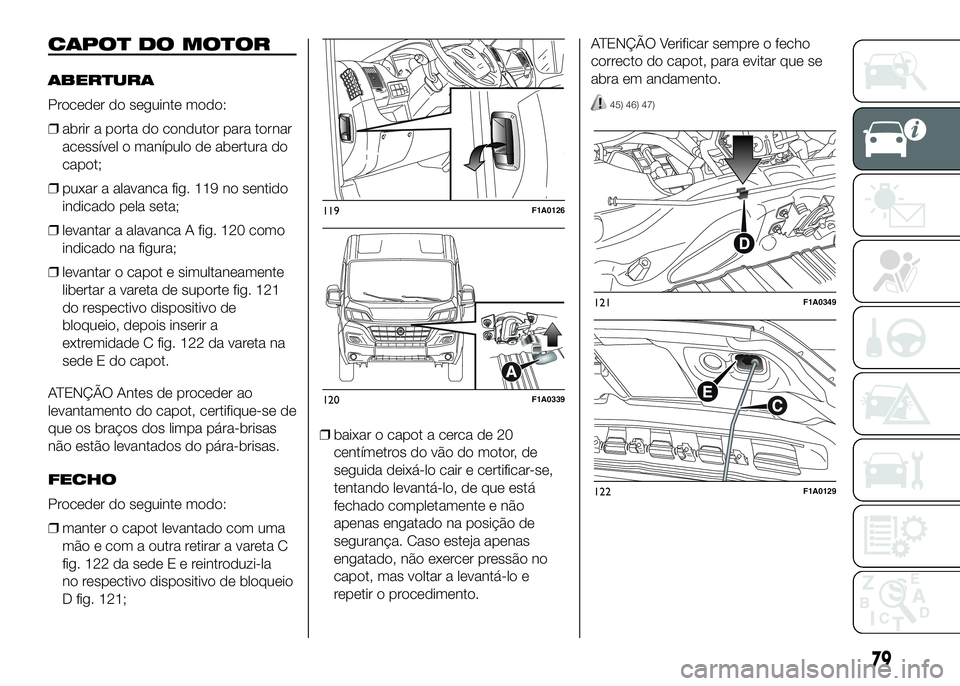 CAPOT DO MOTOR

ABERTURA

Proceder do seguinte modo:

❒ abrir a porta do condutor para tornar acessível o manípulo de abertura do capot;

❒ puxar a alavanca fig. 119 no sentido indicado pela seta;

❒ levantar a alavanca A fig. 120 como indicado na figura;

❒ levantar o capot e simultaneamente libertar a vareta de suporte fig. 121 do respectivo dispositivo de bloqueio, depois inserir a extremidade C fig. 122 da vareta na sede E do capot.

ATENÇÃO Antes de proceder ao levantamento do capot, certifique-se de que os braços dos limpa pára-brisas não estão levantados do pára-brisas.

FECHO

Proceder do seguinte modo:

❒ manter o capot levantado com uma mão e com a outra retirar a vareta C fig. 122 da sede E e reintroduzi-la no respectivo dispositivo de bloqueio D fig. 121;

119 F1A0126

A

120 F1A0339

❒ baixar o capot a cerca de 20 centímetros do vão do motor, de seguida deixá-lo cair e certificar-se, tentando levantá-lo, de que está fechado completamente e não apenas engatado na posição de segurança. Caso esteja apenas engatado, não exercer pressão no capot, mas voltar a levantá-lo e repetir o procedimento.

ATENÇÃO Verificar sempre o fecho correcto do capot, para evitar que se abra em andamento.

45) 46) 47)

D

121 F1A0349

E

C

122 F1A0129

79

carmanualsonline.info