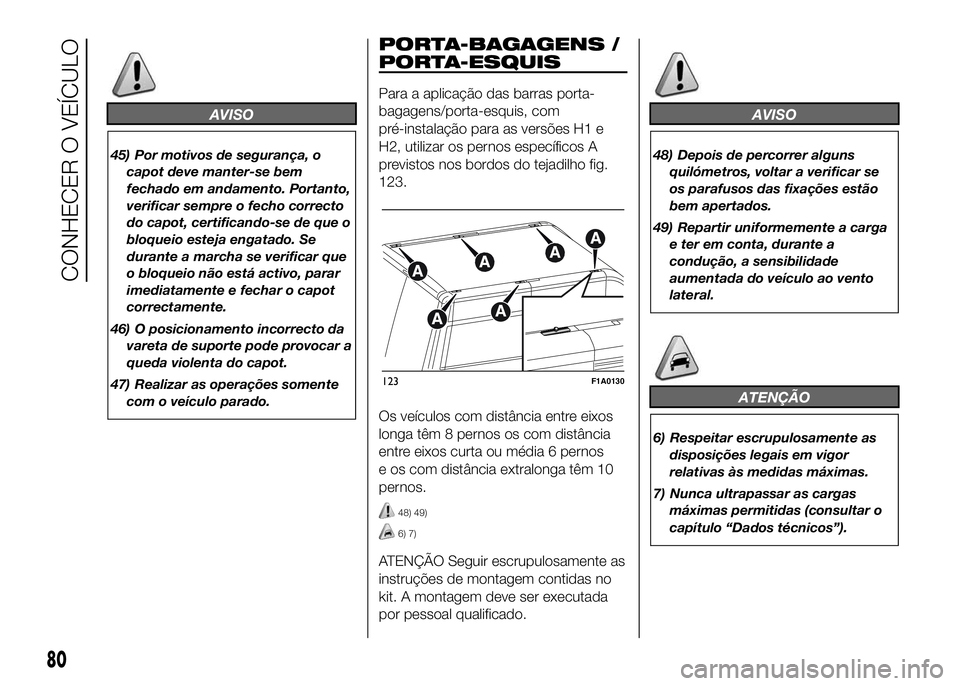 CONHECER O VEÍCULO

AVISO

45) Por motivos de segurança, o capot deve manter-se bem fechado em andamento. Portanto, verificar sempre o fecho correcto do capot, certificando-se de que o bloqueio esteja engatado. Se durante a marcha se verificar que o bloqueio não está activo, parar imediatamente e fechar o capot correctamente.

46) O posicionamento incorrecto da vareta de suporte pode provocar a queda violenta do capot.

47) Realizar as operações somente com o veículo parado.

PORTA-BAGAGENS / PORTA-ESQUIS

Para a aplicação das barras porta-bagagens/porta-esquis, com pré-instalação para as versões H1 e H2, utilizar os pernos específicos A previstos nos bordos do tejadilho fig. 123.

A A A A A A

123 F1A0130

Os veículos com distância entre eixos longa têm 8 pernos os com distância entre eixos curta ou média 6 pernos e os com distância extralonga têm 10 pernos.

48) 49)

6) 7)

ATENÇÃO Seguir escrupulosamente as instruções de montagem contidas no kit. A montagem deve ser executada por pessoal qualificado.

AVISO

48) Depois de percorrer alguns quilómetros, voltar a verificar se os parafusos das fixações estão bem apertados.

49) Repartir uniformemente a carga e ter em conta, durante a condução, a sensibilidade aumentada do veículo ao vento lateral.

ATENÇÃO

6) Respeitar escrupulosamente as disposições legais em vigor relativas às medidas máximas.

7) Nunca ultrapassar as cargas máximas permitidas (consultar o capítulo “Dados técnicos”).

80

carmanualsonline.info