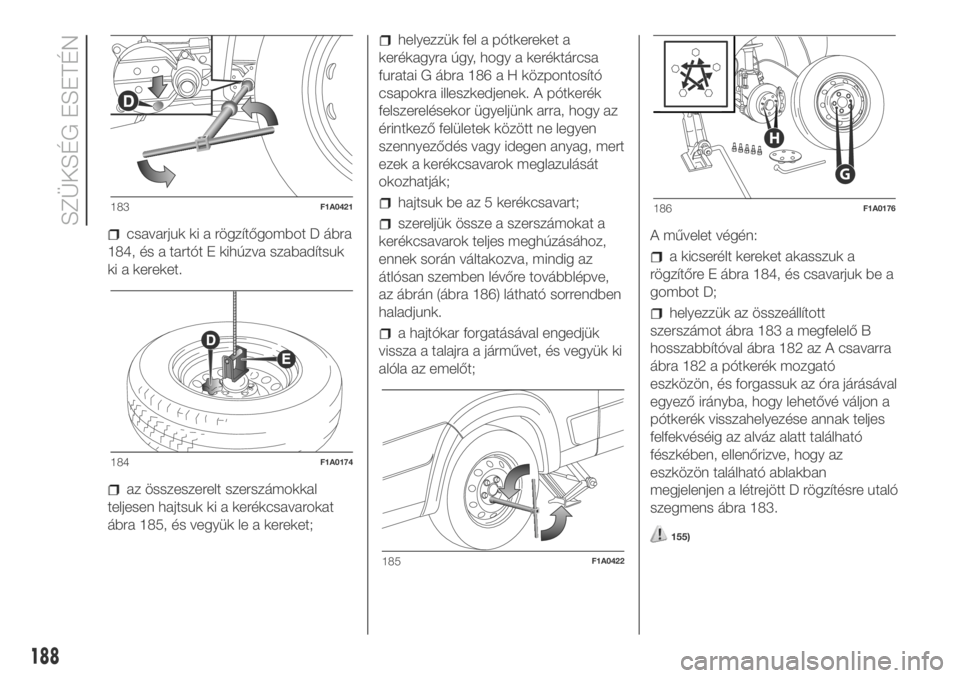 SZÜKSÉG ESETÉN

D

183 F1A0421

csavarjuk ki a rögzítőgombot D ábra 184, és a tartót E kihúzva szabadítsuk ki a kereket.

D
E

184 F1A0174

az összeszerelt szerszámokkal teljesen hajtsuk ki a kerékcsavarokat ábra 185, és vegyük le a kereket;

helyezzük fel a pótkereket a kerékagyra úgy, hogy a keréktárcsa furatai G ábra 186 a H központosító csapokra illeszkedjenek. A pótkerék felszerelésekor ügyeljünk arra, hogy az érintkező felületek között ne legyen szennyeződés vagy idegen anyag, mert ezek a kerékcsavarok meglazulását okozhatják;

hajtsuk be az 5 kerékcsavart;

szereljük össze a szerszámokat a kerékcsavarok teljes meghúzásához, ennek során váltakozva, mindig az átlósan szemben lévőre továbblépve, az ábrán (ábra 186) látható sorrendben haladjunk.

a hajtókar forgatásával engedjük vissza a talajra a járművet, és vegyük ki alóla az emelőt;

185 F1A0422

H
G

186 F1A0176

A művelet végén:

a kicserélt kereket akasszuk a rögzítőre E ábra 184, és csavarjuk be a gombot D;

helyezzük az összeállított szerszámot ábra 183 a megfelelő B hosszabbítóval ábra 182 az A csavarra ábra 182 a pótkerék mozgató eszközön, és forgassuk az óra járásával egyező irányba, hogy lehetővé váljon a pótkerék visszahelyezése annak teljes felfekvéséig az alváz alatt található fészkében, ellenőrizve, hogy az eszközön található ablakban megjelenjen a létrejött D rögzítésre utaló szegmens ábra 183.

155)

188

carmanualsonline.info