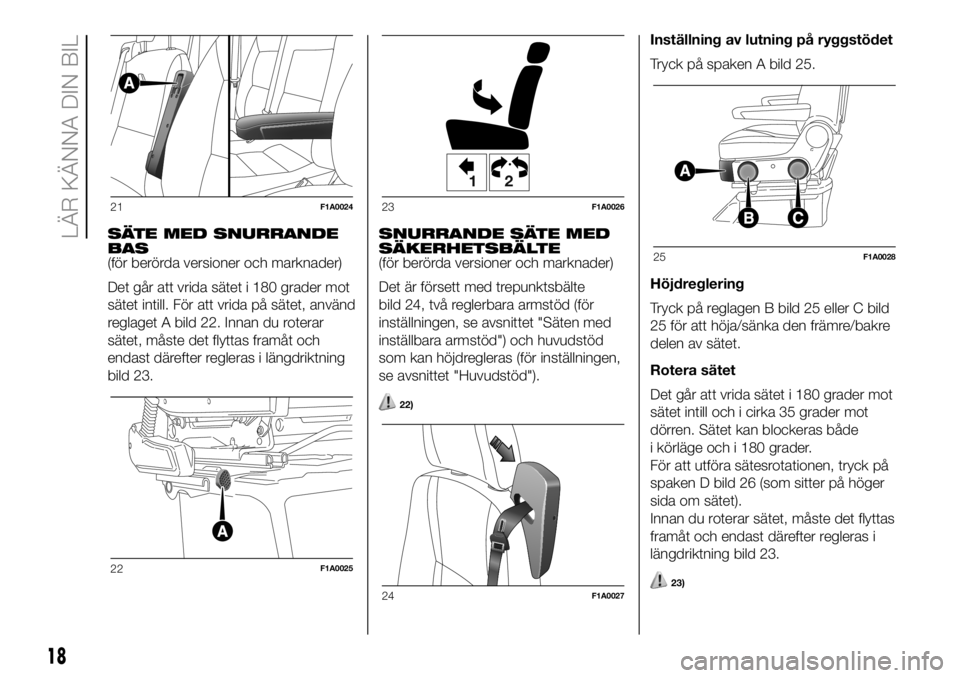 LÄR KÄNNA DIN BIL

A

21 F1A0024

SÄTE MED SNURRANDE BAS
(för berörda versioner och marknader)

Det går att vrida sätet i 180 grader mot sätet intill. För att vrida på sätet, använd reglaget A bild 22. Innan du roterar sätet, måste det flyttas framåt och endast därefter regleras i längdriktning bild 23.

A

22 F1A0025

1 2

23 F1A0026

SNURRANDE SÄTE MED SÄKERHETSBÄLTE
(för berörda versioner och marknader)

Det är försett med trepunktsbälte bild 24, två reglerbara armstöd (för inställningen, se avsnittet "Säten med inställbara armstöd") och huvudstöd som kan höjdregleras (för inställningen, se avsnittet "Huvudstöd").

22)

24 F1A0027

Inställning av lutning på ryggstödet

Tryck på spaken A bild 25.

A

B C

25 F1A0028

Höjdreglering

Tryck på reglagen B bild 25 eller C bild 25 för att höja/sänka den främre/bakre delen av sätet.

Rotera sätet

Det går att vrida sätet i 180 grader mot sätet intill och i cirka 35 grader mot dörren. Sätet kan blockeras både i körläge och i 180 grader.
För att utföra sätesrotationen, tryck på spaken D bild 26 (som sitter på höger sida om sätet).
Innan du roterar sätet, måste det flyttas framåt och endast därefter regleras i längdriktning bild 23.

23)

18

carmanualsonline.info