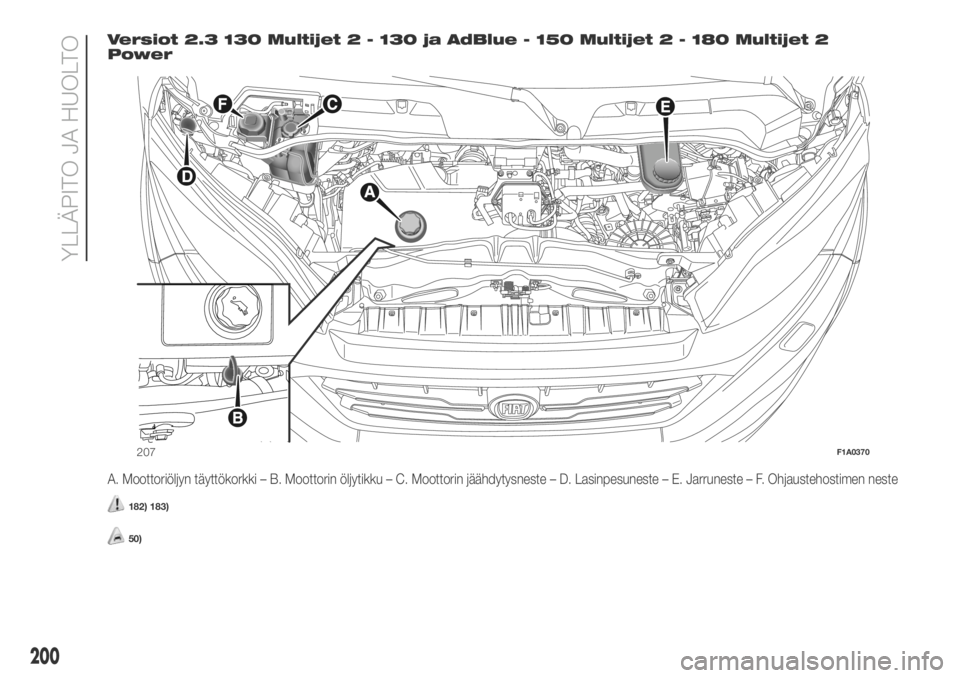 YLLÄPITO JA HUOLTO

Versiot 2.3 130 Multijet 2 - 130 ja AdBlue - 150 Multijet 2 - 180 Multijet 2 Power

F
C
E
D
A
B
FIAT

207

F1A0370

A. Moottoriöljyn täyttökorkki – B. Moottorin öljytikku – C. Moottorin jäähdytysneste – D. Lasinpesuneste – E. Jarruneste – F. Ohjaustehostimen neste

182) 183)

50)

200

carmanualsonline.info