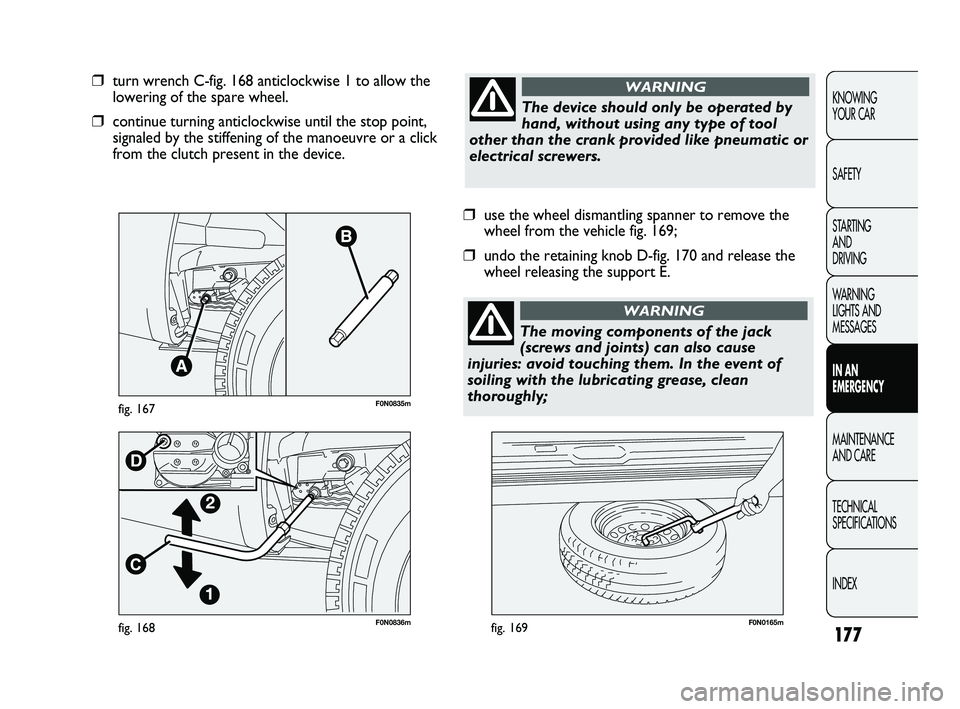 ❒ turn wrench C-fig. 168 anticlockwise 1 to allow the lowering of the spare wheel.

❒ continue turning anticlockwise until the stop point, signaled by the stiffening of the manoeuvre or a click from the clutch present in the device.

B

A

fig. 167 F0N0835m

D

2

C

1

fig. 168 F0N0836m

WARNING

The device should only be operated by hand, without using any type of tool other than the crank provided like pneumatic or electrical screwers.

❒ use the wheel dismantling spanner to remove the wheel from the vehicle fig. 169;

❒ undo the retaining knob D-fig. 170 and release the wheel releasing the support E.

WARNING

The moving components of the jack (screws and joints) can also cause injuries: avoid touching them. In the event of soiling with the lubricating grease, clean thoroughly;

fig. 169 F0N0165m

KNOWING YOUR CAR

SAFETY

STARTING AND DRIVING

WARNING LIGHTS AND MESSAGES

IN AN EMERGENCY

MAINTENANCE AND CARE

TECHNICAL SPECIFICATIONS

INDEX

177

carmanualsonline.info