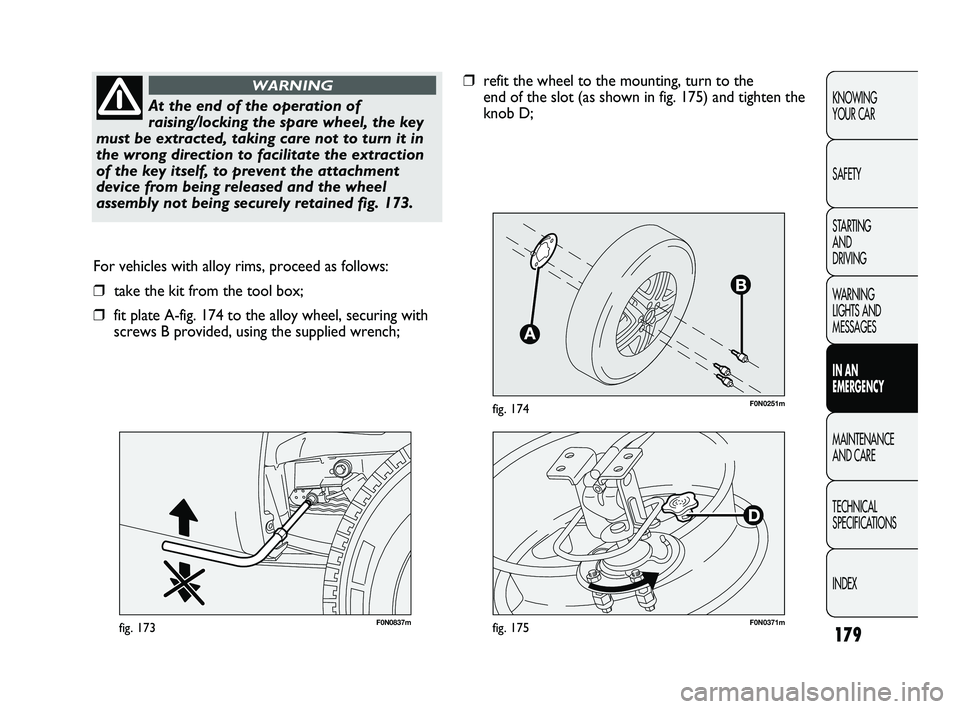 WARNING

At the end of the operation of raising/locking the spare wheel, the key must be extracted, taking care not to turn it in the wrong direction to facilitate the extraction of the key itself, to prevent the attachment device from being released and the wheel assembly not being securely retained fig. 173.

For vehicles with alloy rims, proceed as follows:

❒ take the kit from the tool box;

❒ fit plate A-fig. 174 to the alloy wheel, securing with screws B provided, using the supplied wrench;

fig. 173

F0N0837m

❒ refit the wheel to the mounting, turn to the end of the slot (as shown in fig. 175) and tighten the knob D;

A

B

fig. 174

F0N0251m

D

fig. 175

F0N0371m

KNOWING YOUR CAR

SAFETY

STARTING AND DRIVING

WARNING LIGHTS AND MESSAGES

IN AN EMERGENCY

MAINTENANCE AND CARE

TECHNICAL SPECIFICATIONS

INDEX

179

carmanualsonline.info