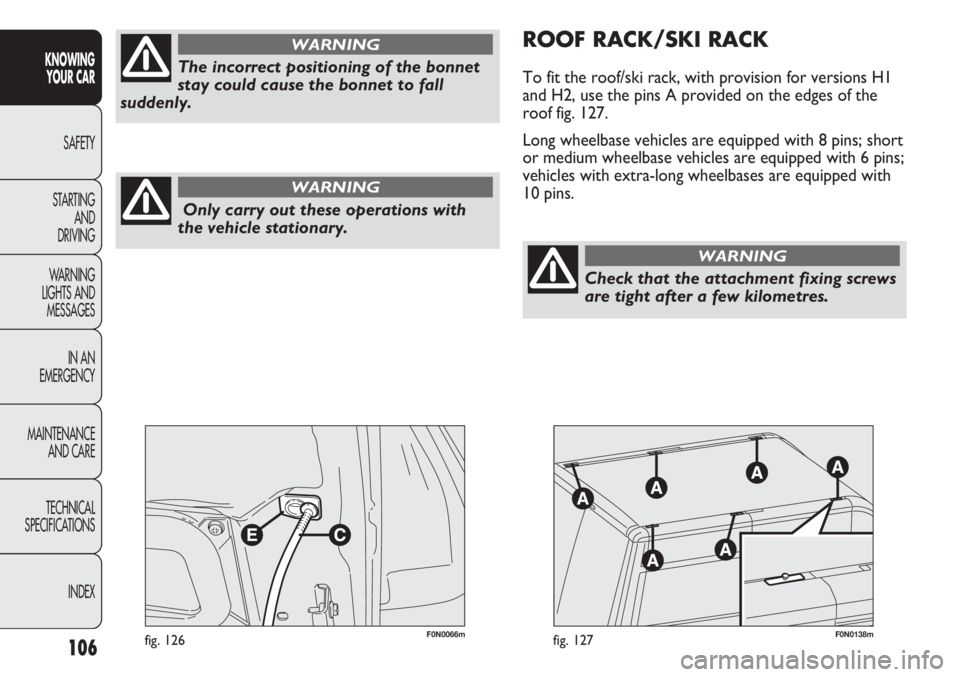 KNOWING YOUR CAR

SAFETY

STARTING AND DRIVING

WARNING LIGHTS AND MESSAGES

IN AN EMERGENCY

MAINTENANCE AND CARE

TECHNICAL SPECIFICATIONS

INDEX

106

WARNING

The incorrect positioning of the bonnet stay could cause the bonnet to fall suddenly.

WARNING

Only carry out these operations with the vehicle stationary.

E

C

fig. 126

F0N0066m

ROOF RACK/SKI RACK

To fit the roof/ski rack, with provision for versions H1 and H2, use the pins A provided on the edges of the roof fig. 127.

Long wheelbase vehicles are equipped with 8 pins; short or medium wheelbase vehicles are equipped with 6 pins; vehicles with extra-long wheelbases are equipped with 10 pins.

WARNING

Check that the attachment fixing screws are tight after a few kilometres.

A

A

A

A

A

A

fig. 127

F0N0138m

carmanualsonline.info