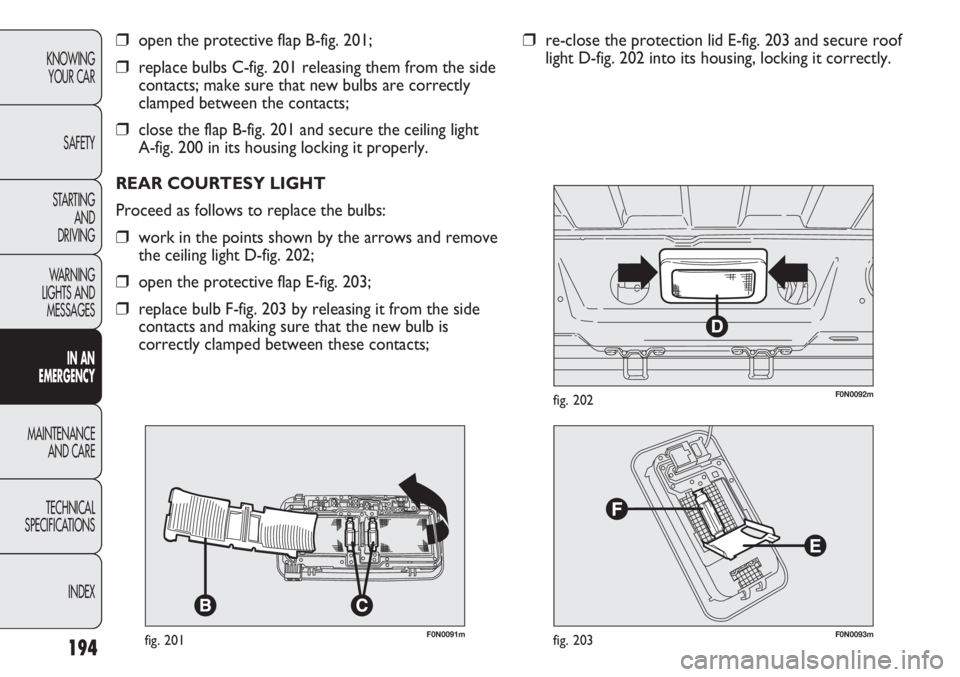 KNOWING YOUR CAR

SAFETY

STARTING AND DRIVING

WARNING LIGHTS AND MESSAGES

IN AN EMERGENCY

MAINTENANCE AND CARE

TECHNICAL SPECIFICATIONS

INDEX

194

❒ open the protective flap B-fig. 201;

❒ replace bulbs C-fig. 201 releasing them from the side contacts; make sure that new bulbs are correctly clamped between the contacts;

❒ close the flap B-fig. 201 and secure the ceiling light A-fig. 200 in its housing locking it properly.

REAR COURTESY LIGHT

Proceed as follows to replace the bulbs:

❒ work in the points shown by the arrows and remove the ceiling light D-fig. 202;

❒ open the protective flap E-fig. 203;

❒ replace bulb F-fig. 203 by releasing it from the side contacts and making sure that the new bulb is correctly clamped between these contacts;

B

C

fig. 201

F0N0091m

❒ re-close the protection lid E-fig. 203 and secure roof light D-fig. 202 into its housing, locking it correctly.

D

fig. 202

F0N0092m

F

E

fig. 203

F0N0093m

carmanualsonline.info