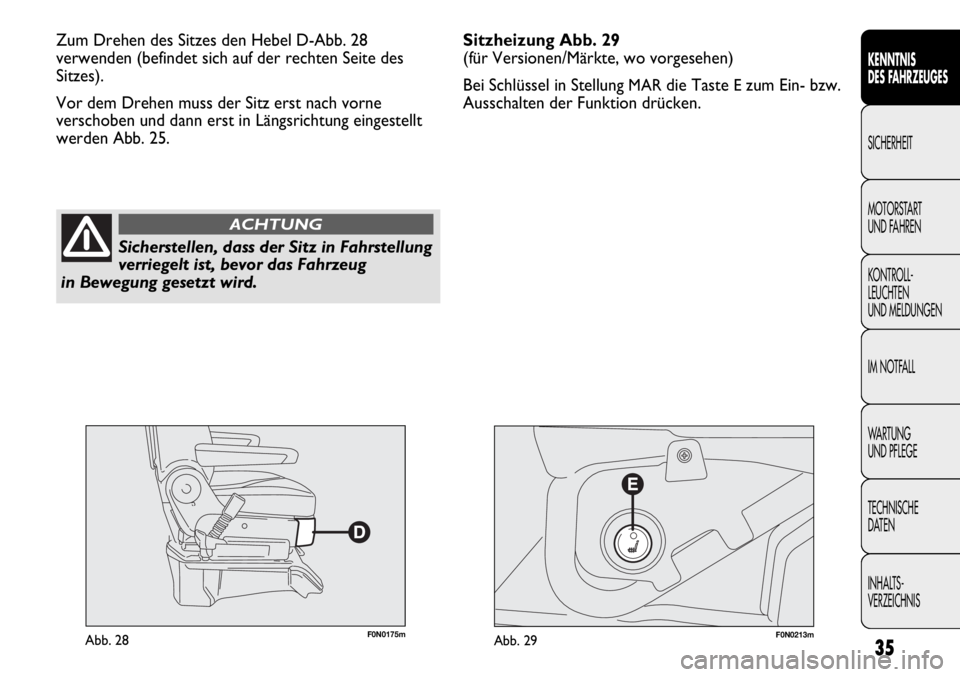 Zum Drehen des Sitzes den Hebel D-Abb. 28 verwenden (befindet sich auf der rechten Seite des Sitzes).

Vor dem Drehen muss der Sitz erst nach vorne verschoben und dann erst in Längsrichtung eingestellt werden Abb. 25.

ACHTUNG

Sicherstellen, dass der Sitz in Fahrstellung verriegelt ist, bevor das Fahrzeug in Bewegung gesetzt wird.

D

Abb. 28 F0N0175m

Sitzheizung Abb. 29
(für Versionen/Märkte, wo vorgesehen)

Bei Schlüssel in Stellung MAR die Taste E zum Ein- bzw. Ausschalten der Funktion drücken.

E

Abb. 29 F0N0213m

KENNTNIS DES FAHRZEUGES

SICHERHEIT

MOTORSTART UND FAHREN

KONTROLL-LEUCHTEN UND MELDUNGEN

IM NOTFALL

WARTUNG UND PFLEGE

TECHNISCHE DATEN

INHALTS-VERZEICHNIS

35

carmanualsonline.info