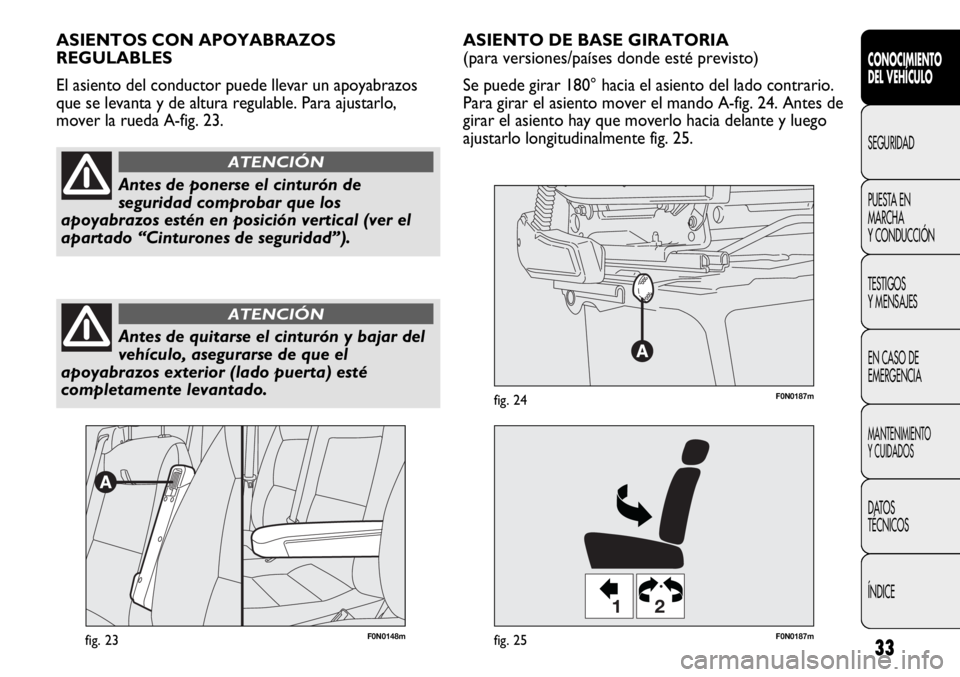 ASIENTOS CON APOYABRAZOS REGULABLES

El asiento del conductor puede llevar un apoyabrazos que se levanta y de altura regulable. Para ajustarlo, mover la rueda A-fig. 23.

ATENCIÓN

Antes de ponerse el cinturón de seguridad comprobar que los apoyabrazos estén en posición vertical (ver el apartado “Cinturones de seguridad”).

ATENCIÓN

Antes de quitarse el cinturón y bajar del vehículo, asegurarse de que el apoyabrazos exterior (lado puerta) esté completamente levantado.

A

fig. 23 F0N0148m

ASIENTO DE BASE GIRATORIA
(para versiones/países donde esté previsto)

Se puede girar 180° hacia el asiento del lado contrario. Para girar el asiento mover el mando A-fig. 24. Antes de girar el asiento hay que moverlo hacia delante y luego ajustarlo longitudinalmente fig. 25.

A

fig. 24 F0N0187m

1 2

fig. 25 F0N0187m

CONOCIMIENTO DEL VEHÍCULO

SEGURIDAD

PUESTA EN MARCHA Y CONDUCCIÓN

TESTIGOS Y MENSAJES

EN CASO DE EMERGENCIA

MANTENIMIENTO Y CUIDADOS

DATOS TÉCNICOS

ÍNDICE

33

carmanualsonline.info