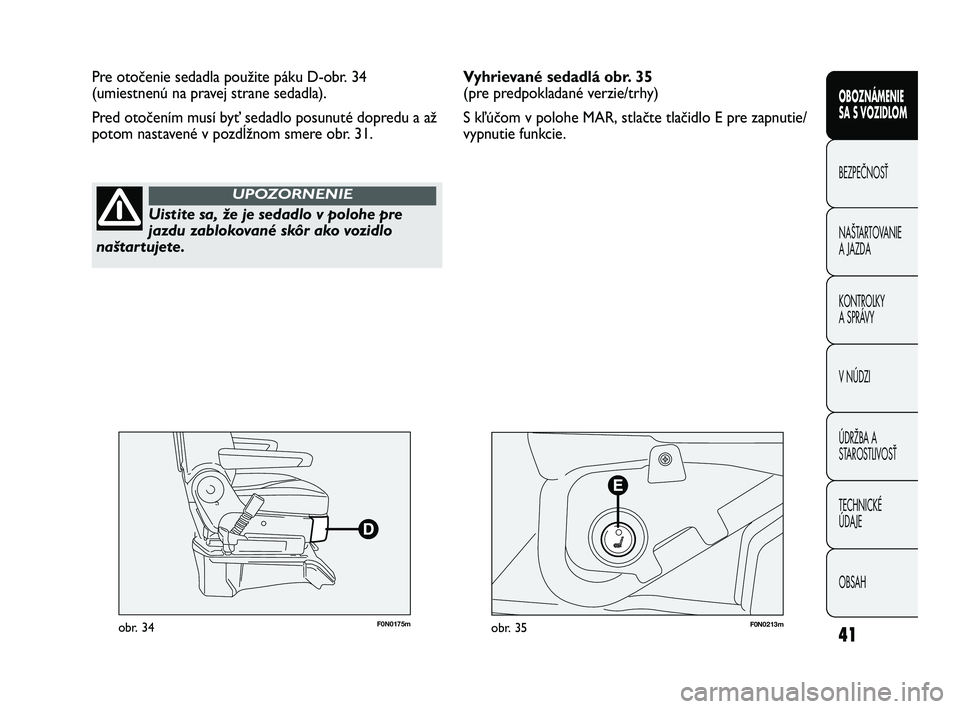 Pre otočenie sedadla použite páku D-obr. 34 (umiestnenú na pravej strane sedadla).

Pred otočením musí byť sedadlo posunuté dopredu a až potom nastavené v pozdĺžnom smere obr. 31.

UPOZORNENIE

Uistite sa, že je sedadlo v polohe pre jazdu zablokované skôr ako vozidlo naštartujete.

D

obr. 34

F0N0175m

Vyhrievané sedadlá obr. 35
(pre predpokladané verzie/trhy)

S kľúčom v polohe MAR, stlačte tlačidlo E pre zapnutie/vypnutie funkcie.

E

obr. 35

F0N0213m

OBOZNÁMENIE SA S VOZIDLOM

BEZPEČNOSŤ

NAŠTARTOVANIE A JAZDA

KONTROLKY A SPRÁVY

V NÚDZI

ÚDRŽBA A STAROSTLIVOSŤ

TECHNICKÉ ÚDAJE

OBSAH

41

carmanualsonline.info