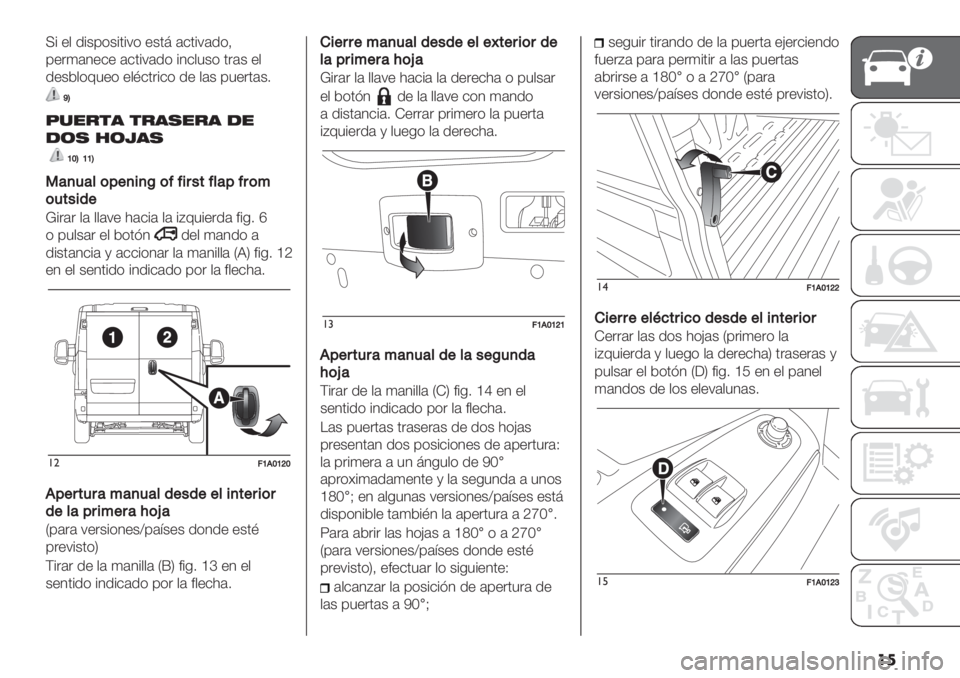 Si el dispositivo está activado, permanece activado incluso tras el desbloqueo eléctrico de las puertas.

9)

PUERTA TRASERA DE DOS HOJAS

10) 11)

Manual opening of first flap from outside

Girar la llave hacia la izquierda fig. 6 o pulsar el botón del mando a distancia y accionar la manilla (A) fig. 12 en el sentido indicado por la flecha.

1
2
A

12
F1A0120

Apertura manual desde el interior de la primera hoja

(para versiones/países donde esté previsto)

Tirar de la manilla (B) fig. 13 en el sentido indicado por la flecha.

Cierre manual desde el exterior de la primera hoja

Girar la llave hacia la derecha o pulsar el botón de la llave con mando a distancia. Cerrar primero la puerta izquierda y luego la derecha.

B

13
F1A0121

Apertura manual de la segunda hoja

Tirar de la manilla (C) fig. 14 en el sentido indicado por la flecha.

Las puertas traseras de dos hojas presentan dos posiciones de apertura: la primera a un ángulo de 90° aproximadamente y la segunda a unos 180°; en algunas versiones/países está disponible también la apertura a 270°.

Para abrir las hojas a 180° o a 270° (para versiones/países donde esté previsto), efectuar lo siguiente:

alcanzar la posición de apertura de las puertas a 90°;

seguir tirando de la puerta ejerciendo fuerza para permitir a las puertas abrirse a 180° o a 270° (para versiones/países donde esté previsto).

C

14
F1A0122

Cierre eléctrico desde el interior

Cerrar las dos hojas (primero la izquierda y luego la derecha) traseras y pulsar el botón (D) fig. 15 en el panel mandos de los elevalunas.

D

15
F1A0123

Z E B A C T D

15

carmanualsonline.info