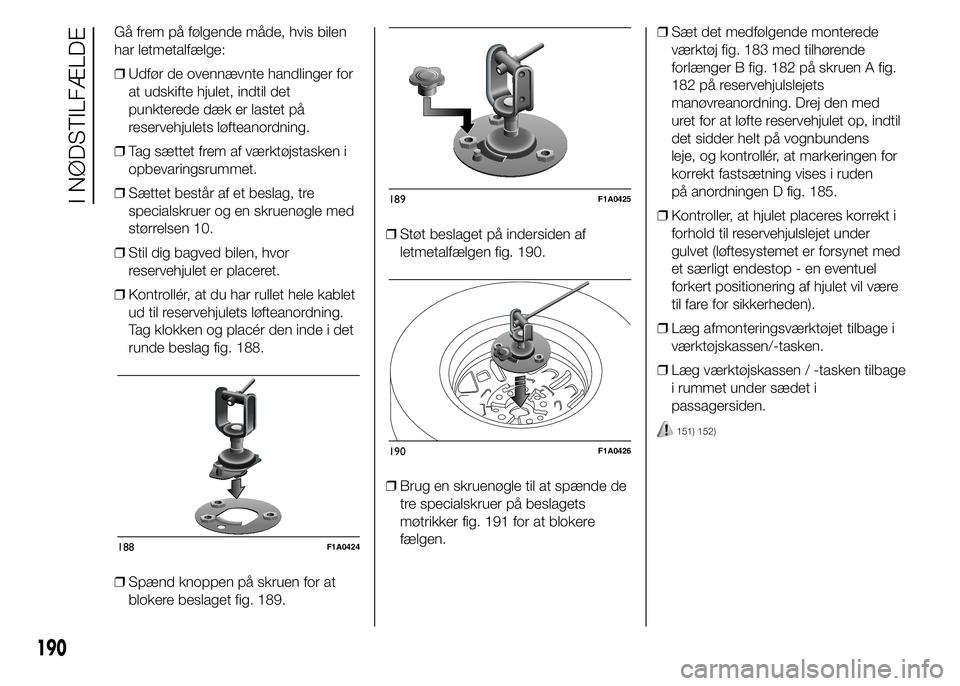 I NØDSTILFÆLDE

Gå frem på følgende måde, hvis bilen har letmetalfælge:

❒ Udfør de ovennævnte handlinger for at udskifte hjulet, indtil det punkterede dæk er lastet på reservehjulets løfteanordning.

❒ Tag sættet frem af værktøjstasken i opbevaringsrummet.

❒ Sættet består af et beslag, tre specialskruer og en skruenøgle med størrelsen 10.

❒ Stil dig bagved bilen, hvor reservehjulet er placeret.

❒ Kontrollér, at du har rullet hele kablet ud til reservehjulets løfteanordning. Tag klokken og placér den inde i det runde beslag fig. 188.

188 F1A0424

❒ Spænd knoppen på skruen for at blokere beslaget fig. 189.

189 F1A0425

❒ Støt beslaget på indersiden af letmetalfælgen fig. 190.

190 F1A0426

❒ Brug en skruenøgle til at spænde de tre specialskruer på beslagets møtrikker fig. 191 for at blokere fælgen.

❒ Sæt det medfølgende monterede værktøj fig. 183 med tilhørende forlænger B fig. 182 på skruen A fig. 182 på reservehjulslejets manøvreanordning. Drej den med uret for at løfte reservehjulet op, indtil det sidder helt på vognbundens leje, og kontrollér, at markeringen for korrekt fastsætning vises i ruden på anordningen D fig. 185.

❒ Kontroller, at hjulet placeres korrekt i forhold til reservehjulslejet under gulvet (løftesystemet er forsynet med et særligt endestop - en eventuel forkert positionering af hjulet vil være til fare for sikkerheden).

❒ Læg afmonteringsværktøjet tilbage i værktøjskassen/-tasken.

❒ Læg værktøjskassen / -tasken tilbage i rummet under sædet i passagersiden.

151) 152)

190

carmanualsonline.info