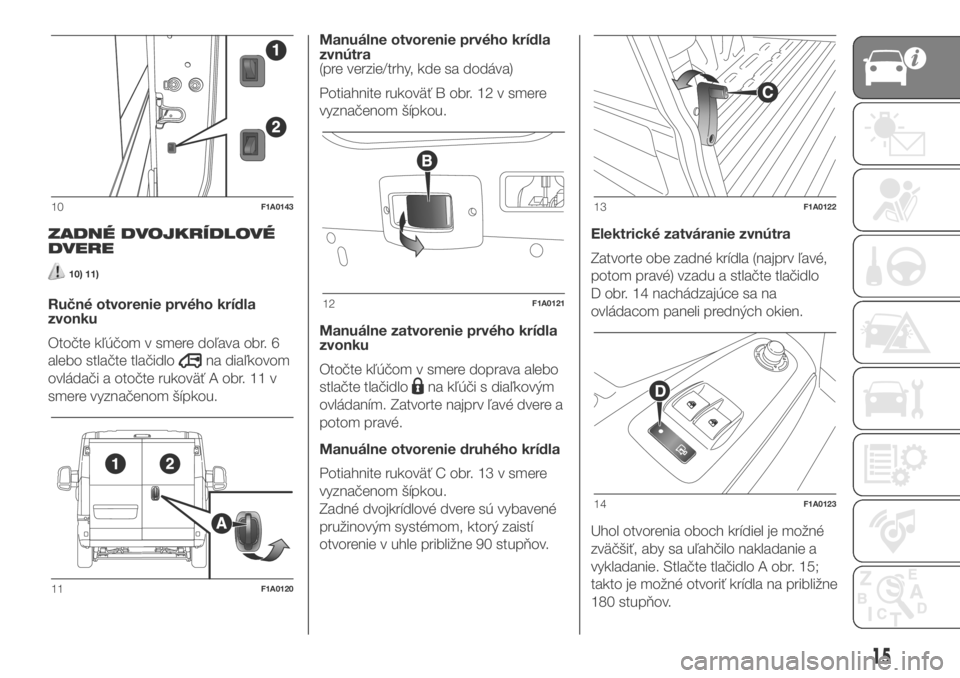 1

2

10 F1A0143

ZADNÉ DVOJKRÍDLOVÉ DVERE

10) 11)

Ručné otvorenie prvého krídla zvonku

Otočte kľúčom v smere doľava obr. 6 alebo stlačte tlačidlo na diaľkovom ovládači a otočte rukoväť A obr. 11 v smere vyznačenom šípkou.

1 2

A

11 F1A0120

Manuálne otvorenie prvého krídla zvnútra
(pre verzie/trhy, kde sa dodáva)

Potiahnite rukoväť B obr. 12 v smere vyznačenom šípkou.

B

12 F1A0121

Manuálne zatvorenie prvého krídla zvonku

Otočte kľúčom v smere doprava alebo stlačte tlačidlo na kľúči s diaľkovým ovládaním. Zatvorte najprv ľavé dvere a potom pravé.

Manuálne otvorenie druhého krídla

Potiahnite rukoväť C obr. 13 v smere vyznačenom šípkou.
Zadné dvojkrídlové dvere sú vybavené pružinovým systémom, ktorý zaistí otvorenie v uhle približne 90 stupňov.

C

13 F1A0122

Elektrické zatváranie zvnútra

Zatvorte obe zadné krídla (najprv ľavé, potom pravé) vzadu a stlačte tlačidlo D obr. 14 nachádzajúce sa na ovládacom paneli predných okien.

D

14 F1A0123

Uhol otvorenia oboch krídiel je možné zväčšiť, aby sa uľahčilo nakladanie a vykladanie. Stlačte tlačidlo A obr. 15; takto je možné otvoriť krídla na približne 180 stupňov.

15

carmanualsonline.info