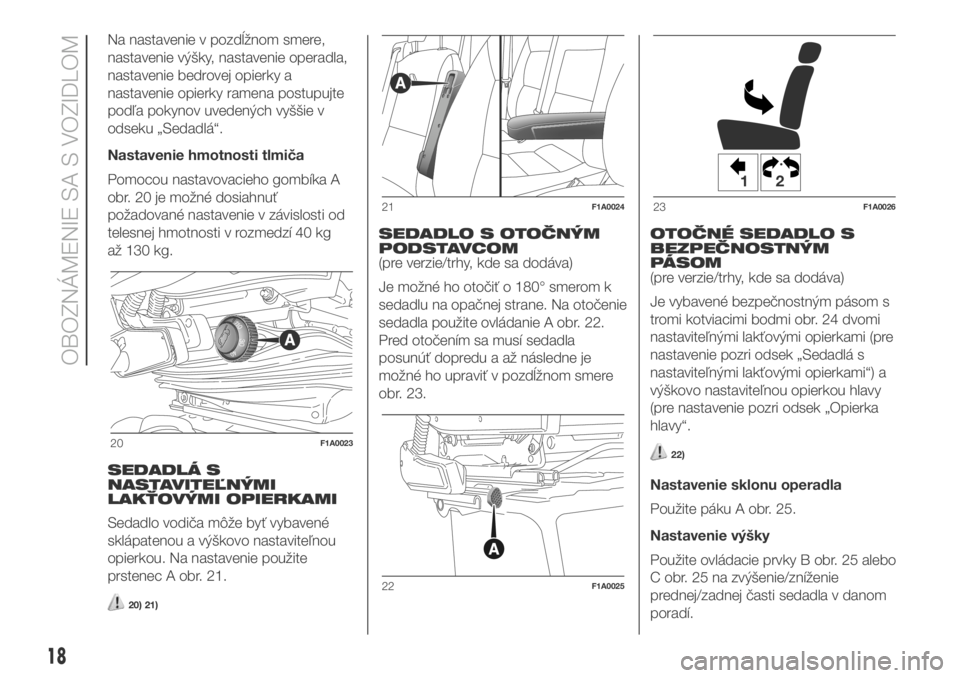 OBOZNÁMENIE SA S VOZIDLOM

Na nastavenie v pozdĺžnom smere, nastavenie výšky, nastavenie operadla, nastavenie bedrovej opierky a nastavenie opierky ramena postupujte podľa pokynov uvedených vyššie v odseku „Sedadlá“.

Nastavenie hmotnosti tlmiča

Pomocou nastavovacieho gombíka A obr. 20 je možné dosiahnuť požadované nastavenie v závislosti od telesnej hmotnosti v rozmedzí 40 kg až 130 kg.

A

20 F1A0023

SEDADLÁ S NASTAVITEĽNÝMI LAKŤOVÝMI OPIERKAMI

Sedadlo vodiča môže byť vybavené sklápatenou a výškovo nastaviteľnou opierkou. Na nastavenie použite prstenec A obr. 21.

20) 21)

A

21 F1A0024

SEDADLO S OTOČNÝM PODSTAVCOM
(pre verzie/trhy, kde sa dodáva)

Je možné ho otočiť o 180° smerom k sedadlu na opačnej strane. Na otočenie sedadla použite ovládanie A obr. 22. Pred otočením sa musí sedadla posunúť dopredu a až následne je možné ho upraviť v pozdĺžnom smere obr. 23.

A

22 F1A0025

1 2

23 F1A0026

OTOČNÉ SEDADLO S BEZPEČNOSTNÝM PÁSOM
(pre verzie/trhy, kde sa dodáva)

Je vybavené bezpečnostným pásom s tromi kotviacimi bodmi obr. 24 dvomi nastaviteľnými lakťovými opierkami (pre nastavenie pozri odsek „Sedadlá s nastaviteľnými lakťovými opierkami“) a výškovo nastaviteľnou opierkou hlavy (pre nastavenie pozri odsek „Opierka hlavy“.

22)

Nastavenie sklonu operadla

Použite páku A obr. 25.

Nastavenie výšky

Použite ovládacie prvky B obr. 25 alebo C obr. 25 na zvýšenie/zníženie prednej/zadnej časti sedadla v danom poradí.

18

carmanualsonline.info