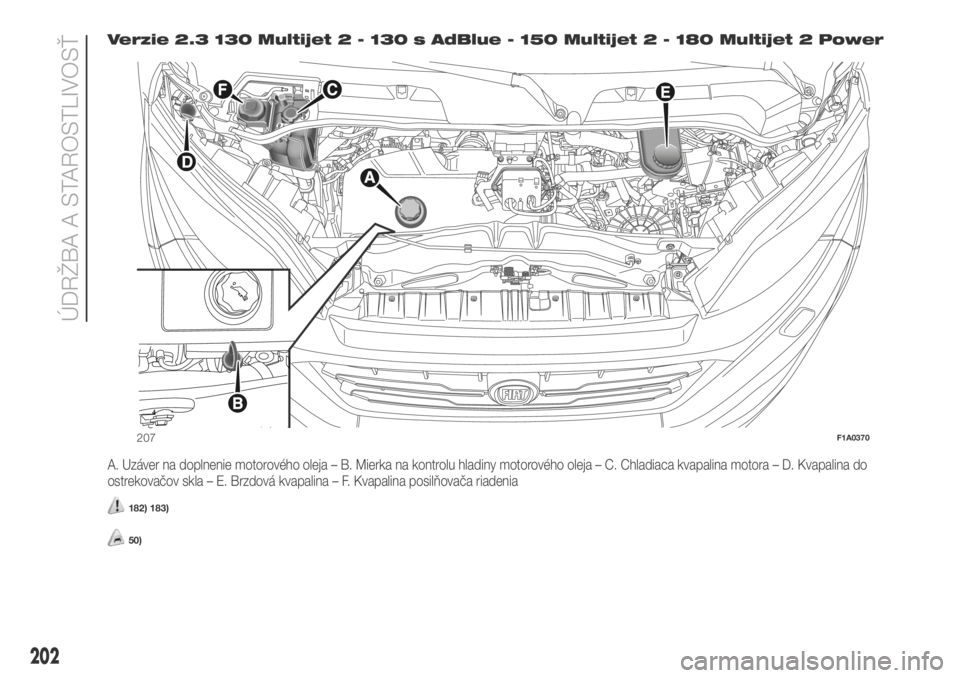 ÚDRŽBA A STAROSTLIVOSŤ

Verzie 2.3 130 Multijet 2 - 130 s AdBlue - 150 Multijet 2 - 180 Multijet 2 Power

F
C
E
D
A
B
FIAT

207

F1A0370

A. Uzáver na doplnenie motorového oleja – B. Mierka na kontrolu hladiny motorového oleja – C. Chladiaca kvapalina motora – D. Kvapalina do ostrekovačov skla – E. Brzdová kvapalina – F. Kvapalina posilňovača riadenia

182) 183)

50)

202

carmanualsonline.info