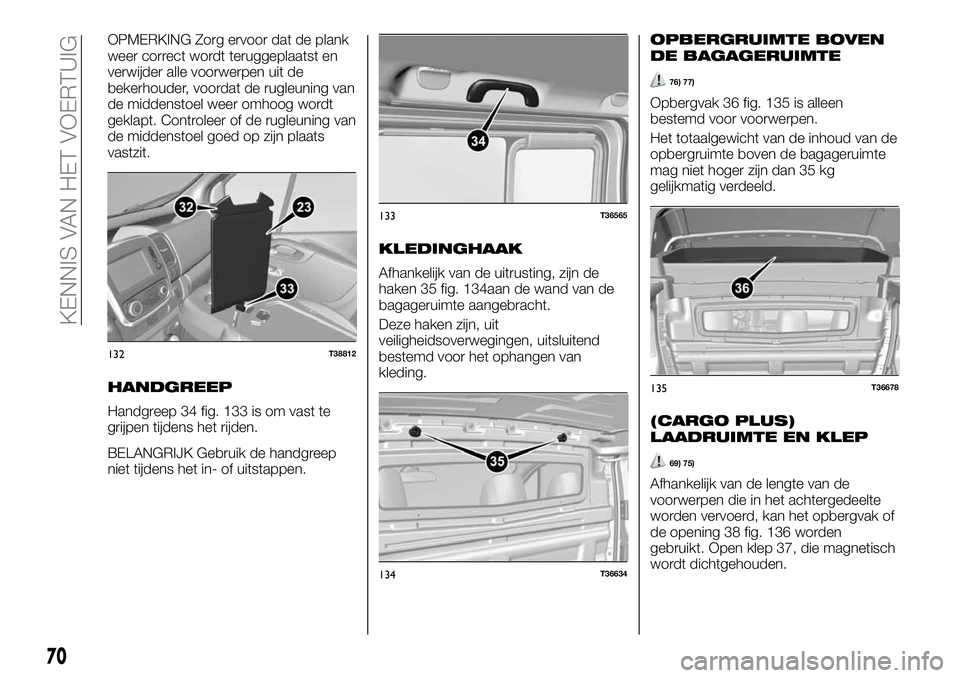 KENNIS VAN HET VOERTUIG

OPMERKING Zorg ervoor dat de plank weer correct wordt teruggeplaatst en verwijder alle voorwerpen uit de bekerhouder, voordat de rugleuning van de middenstoel weer omhoog wordt geklapt. Controleer of de rugleuning van de middenstoel goed op zijn plaats vastzit.

32
23
33
132 T38812

HANDGREEP

Handgreep 34 fig. 133 is om vast te grijpen tijdens het rijden.

BELANGRIJK Gebruik de handgreep niet tijdens het in- of uitstappen.

34
133 T36565

KLEDINGHAAK

Afhankelijk van de uitrusting, zijn de haken 35 fig. 134aan de wand van de bagageruimte aangebracht.

Deze haken zijn, uit veiligheidsoverwegingen, uitsluitend bestemd voor het ophangen van kleding.

35
134 T36634

OPBERGRUIMTE BOVEN DE BAGAGERUIMTE

76) 77)

Opbergvak 36 fig. 135 is alleen bestemd voor voorwerpen.

Het totaalgewicht van de inhoud van de opbergruimte boven de bagageruimte mag niet hoger zijn dan 35 kg gelijkmatig verdeeld.

36
135 T36678

(CARGO PLUS) LAADRUIMTE EN KLEP

69) 75)

Afhankelijk van de lengte van de voorwerpen die in het achtergedeelte worden vervoerd, kan het opbergvak of de opening 38 fig. 136 worden gebruikt. Open klep 37, die magnetisch wordt dichtgehouden.

70

carmanualsonline.info