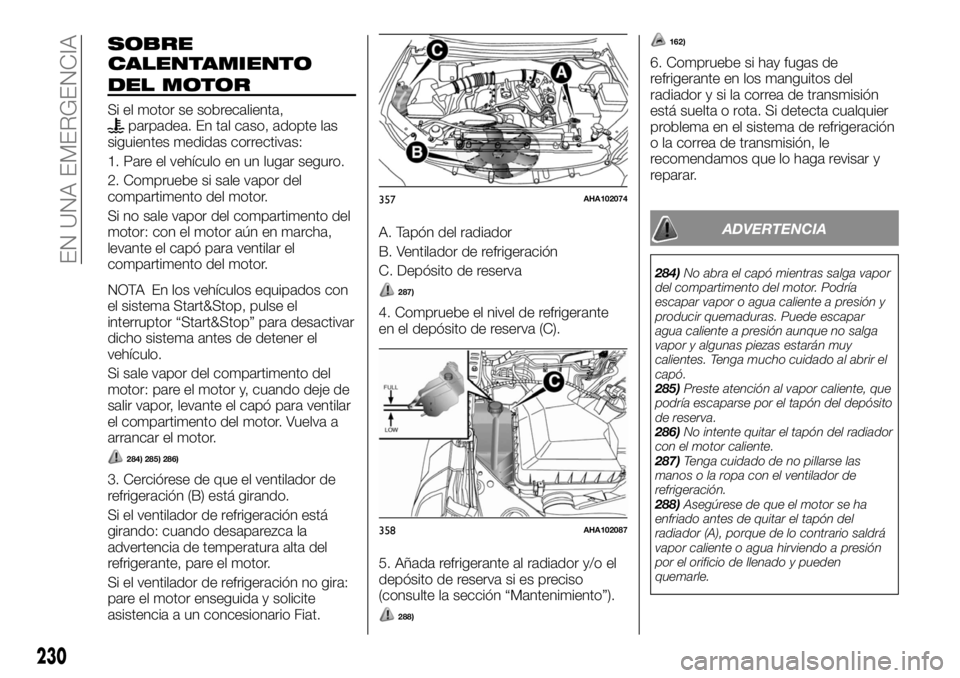 EN UNA EMERGENCIA

SOBRE CALENTAMIENTO DEL MOTOR

Si el motor se sobrecalienta, parpadea. En tal caso, adopte las siguientes medidas correctivas:

1. Pare el vehículo en un lugar seguro.

2. Compruebe si sale vapor del compartimento del motor.

Si no sale vapor del compartimento del motor: con el motor aún en marcha, levante el capó para ventilar el compartimento del motor.

NOTA En los vehículos equipados con el sistema Start&Stop, pulse el interruptor “Start&Stop” para desactivar dicho sistema antes de detener el vehículo.

Si sale vapor del compartimento del motor: pare el motor y, cuando deje de salir vapor, levante el capó para ventilar el compartimento del motor. Vuelva a arrancar el motor.

284) 285) 286)

3. Cerciórese de que el ventilador de refrigeración (B) está girando.

Si el ventilador de refrigeración está girando: cuando desaparezca la advertencia de temperatura alta del refrigerante, pare el motor.

Si el ventilador de refrigeración no gira: pare el motor enseguida y solicite asistencia a un concesionario Fiat.

C
A
B
357 AHA102074

A. Tapón del radiador

B. Ventilador de refrigeración

C. Depósito de reserva

287)

4. Compruebe el nivel de refrigerante en el depósito de reserva (C).

FULL
LOW
C
358 AHA102087

5. Añada refrigerante al radiador y/o el depósito de reserva si es preciso (consulte la sección “Mantenimiento”).

288)

162)

6. Compruebe si hay fugas de refrigerante en los manguitos del radiador y si la correa de transmisión está suelta o rota. Si detecta cualquier problema en el sistema de refrigeración o la correa de transmisión, le recomendamos que lo haga revisar y reparar.

ADVERTENCIA

284) No abra el capó mientras salga vapor del compartimento del motor. Podría escapar vapor o agua caliente a presión y producir quemaduras. Puede escapar agua caliente a presión aunque no salga vapor y algunas piezas estarán muy calientes. Tenga mucho cuidado al abrir el capó.
285) Preste atención al vapor caliente, que podría escaparse por el tapón del depósito de reserva.
286) No intente quitar el tapón del radiador con el motor caliente.
287) Tenga cuidado de no pillarse las manos o la ropa con el ventilador de refrigeración.
288) Asegúrese de que el motor se ha enfriado antes de quitar el tapón del radiador (A), porque de lo contrario saldrá vapor caliente o agua hirviendo a presión por el orificio de llenado y pueden quemarle.

230

carmanualsonline.info