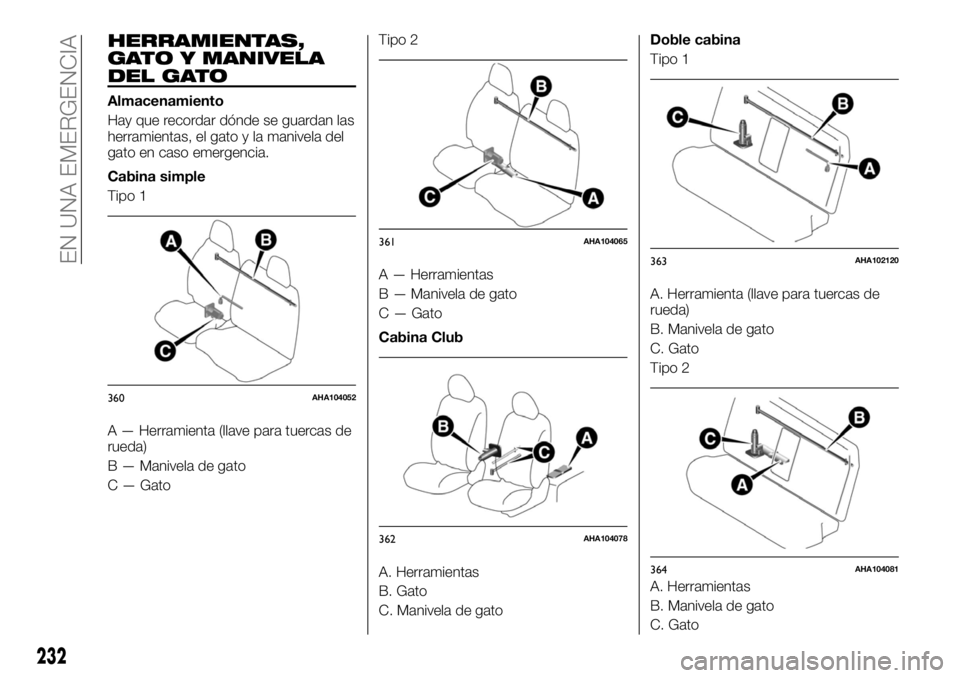 EN UNA EMERGENCIA

HERRAMIENTAS, GATO Y MANIVELA DEL GATO

Almacenamiento

Hay que recordar dónde se guardan las herramientas, el gato y la manivela del gato en caso emergencia.

Cabina simple

Tipo 1

A B C

360 AHA104052

A — Herramienta (llave para tuercas de rueda)

B — Manivela de gato

C — Gato

Tipo 2

B C A

361 AHA104065

A — Herramientas

B — Manivela de gato

C — Gato

Cabina Club

B C A

362 AHA104078

A. Herramientas

B. Gato

C. Manivela de gato

Doble cabina

Tipo 1

C B A

363 AHA102120

A. Herramienta (llave para tuercas de rueda)

B. Manivela de gato

C. Gato

Tipo 2

C B A

364 AHA104081

A. Herramientas

B. Manivela de gato

C. Gato

232

carmanualsonline.info