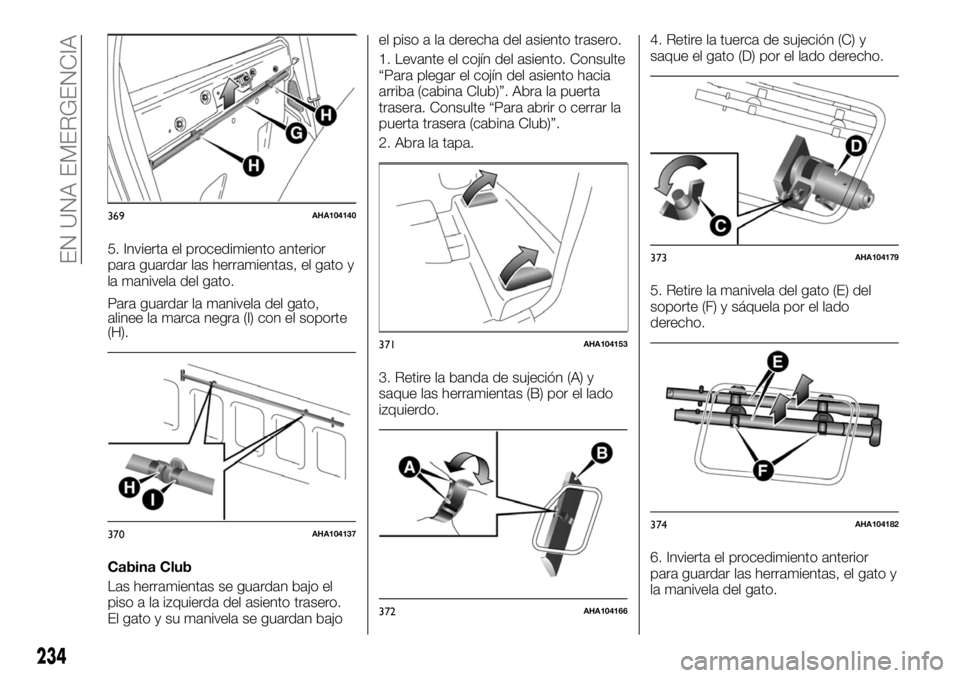 EN UNA EMERGENCIA

H
G
H

369 AHA104140

5. Invierta el procedimiento anterior para guardar las herramientas, el gato y la manivela del gato.

Para guardar la manivela del gato, alinee la marca negra (I) con el soporte (H).

H
I

370 AHA104137

Cabina Club

Las herramientas se guardan bajo el piso a la izquierda del asiento trasero. El gato y su manivela se guardan bajo el piso a la derecha del asiento trasero.

1. Levante el cojín del asiento. Consulte “Para plegar el cojín del asiento hacia arriba (cabina Club)”. Abra la puerta trasera. Consulte “Para abrir o cerrar la puerta trasera (cabina Club)”.

2. Abra la tapa.

371 AHA104153

3. Retire la banda de sujeción (A) y saque las herramientas (B) por el lado izquierdo.

A
B

372 AHA104166

4. Retire la tuerca de sujeción (C) y saque el gato (D) por el lado derecho.

D
C

373 AHA104179

5. Retire la manivela del gato (E) del soporte (F) y sáquela por el lado derecho.

E
F

374 AHA104182

6. Invierta el procedimiento anterior para guardar las herramientas, el gato y la manivela del gato.

234

carmanualsonline.info