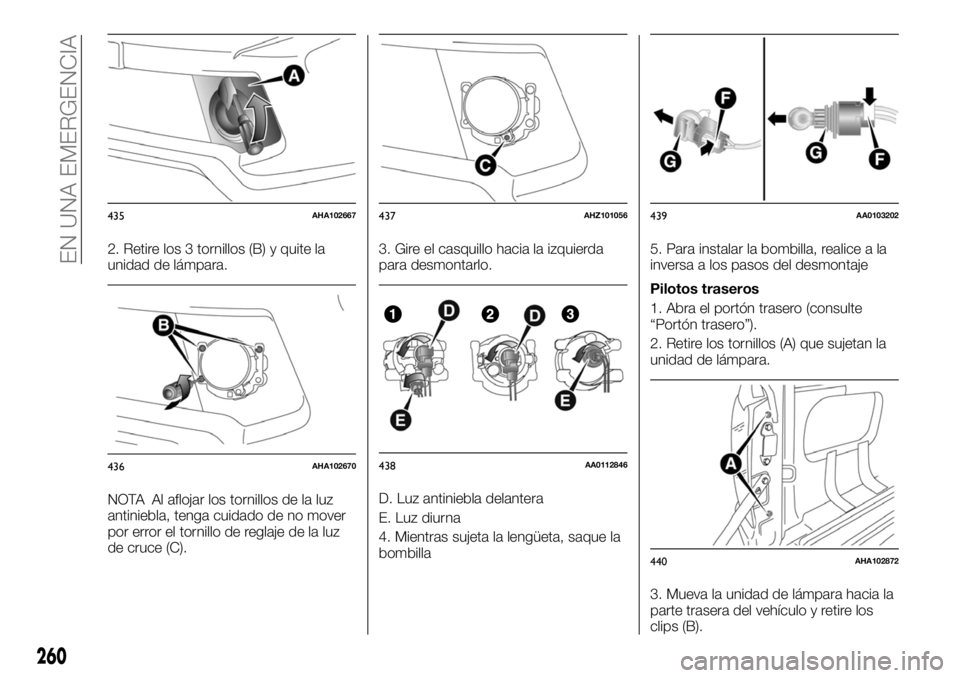 EN UNA EMERGENCIA

A

435 AHA102667

2. Retire los 3 tornillos (B) y quite la unidad de lámpara.

B

436 AHA102670

NOTA Al aflojar los tornillos de la luz antiniebla, tenga cuidado de no mover por error el tornillo de reglaje de la luz de cruce (C).

C

437 AHZ101056

3. Gire el casquillo hacia la izquierda para desmontarlo.

1 D 2 D 3

E E

438 AA0112846

D. Luz antiniebla delantera

E. Luz diurna

4. Mientras sujeta la lengüeta, saque la bombilla

F G G F

439 AA0103202

5. Para instalar la bombilla, realice a la inversa a los pasos del desmontaje

Pilotos traseros

1. Abra el portón trasero (consulte “Portón trasero”).

2. Retire los tornillos (A) que sujetan la unidad de lámpara.

A

440 AHA102872

3. Mueva la unidad de lámpara hacia la parte trasera del vehículo y retire los clips (B).

260

carmanualsonline.info