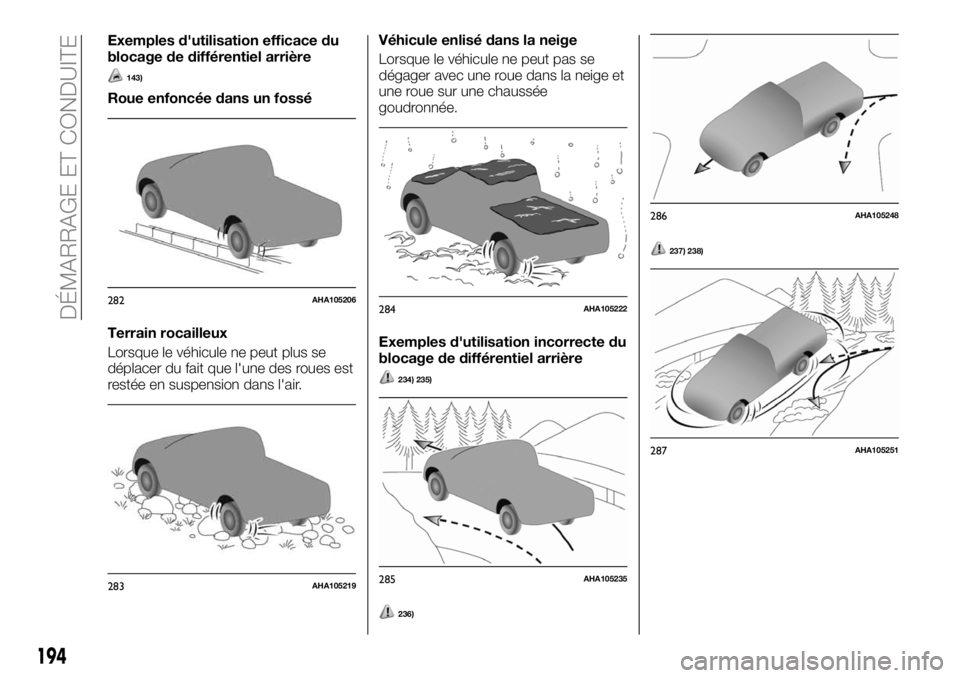 DÉMARRAGE ET CONDUITE

Exemples d'utilisation efficace du blocage de différentiel arrière

143)

Roue enfoncée dans un fossé

282 AHA105206

Terrain rocailleux

Lorsque le véhicule ne peut plus se déplacer du fait que l'une des roues est restée en suspension dans l'air.

283 AHA105219

Véhicule enlisé dans la neige

Lorsque le véhicule ne peut pas se dégager avec une roue dans la neige et une roue sur une chaussée goudronnée.

284 AHA105222

Exemples d'utilisation incorrecte du blocage de différentiel arrière

234) 235)

285 AHA105235

236)

286 AHA105248

237) 238)

287 AHA105251

194

carmanualsonline.info