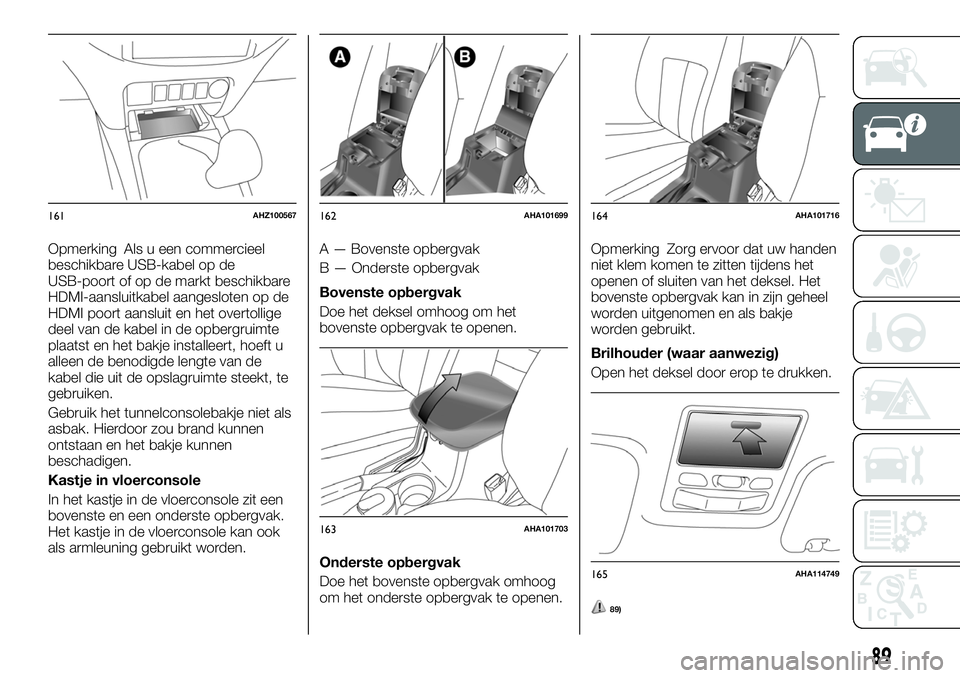 161 AHZ100567

Opmerking Als u een commercieel beschikbare USB-kabel op de USB-poort of op de markt beschikbare HDMI-aansluitkabel aangesloten op de HDMI poort aansluit en het overtollige deel van de kabel in de opbergruimte plaatst en het bakje installeert, hoeft u alleen de benodigde lengte van de kabel die uit de opslagruimte steekt, te gebruiken.

Gebruik het tunnelconsolebakje niet als asbak. Hierdoor zou brand kunnen ontstaan en het bakje kunnen beschadigen.

Kastje in vloerconsole

In het kastje in de vloerconsole zit een bovenste en een onderste opbergvak. Het kastje in de vloerconsole kan ook als armleuning gebruikt worden.

A B

162 AHA101699

A — Bovenste opbergvak

B — Onderste opbergvak

Bovenste opbergvak

Doe het deksel omhoog om het bovenste opbergvak te openen.

163 AHA101703

Onderste opbergvak

Doe het bovenste opbergvak omhoog om het onderste opbergvak te openen.

164 AHA101716

Opmerking Zorg ervoor dat uw handen niet klem komen te zitten tijdens het openen of sluiten van het deksel. Het bovenste opbergvak kan in zijn geheel worden uitgenomen en als bakje worden gebruikt.

Brilhouder (waar aanwezig)

Open het deksel door erop te drukken.

165 AHA114749

89)

89

carmanualsonline.info