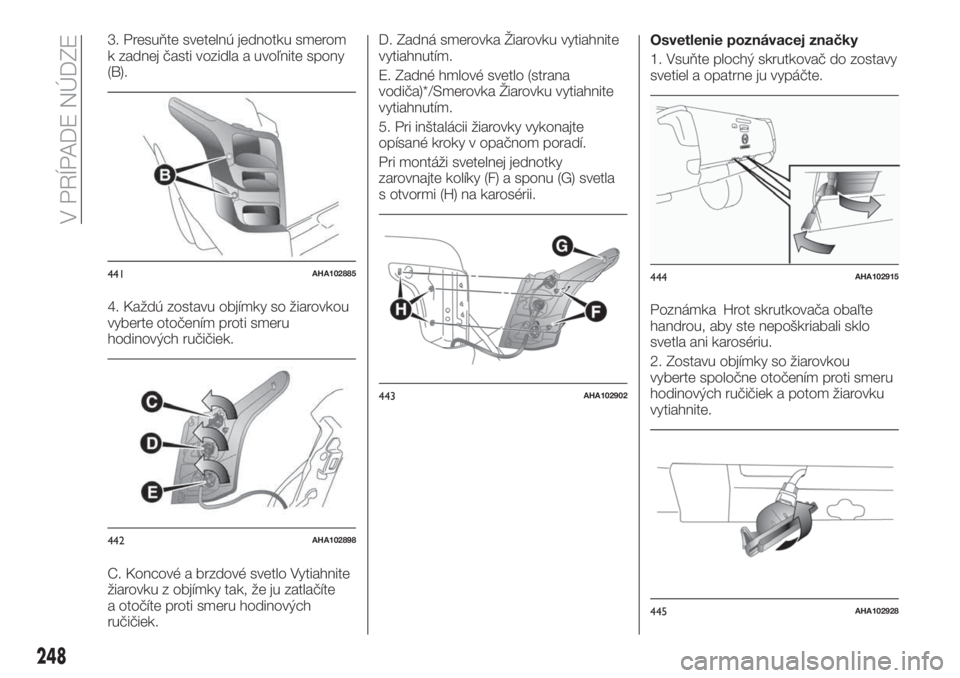 V PRÍPADE NÚDZE

3. Presuňte svetelnú jednotku smerom k zadnej časti vozidla a uvoľnite spony (B).

B

441 AHA102885

4. Každú zostavu objímky so žiarovkou vyberte otočením proti smeru hodinových ručičiek.

C
D
E

442 AHA102898

C. Koncové a brzdové svetlo Vytiahnite žiarovku z objímky tak, že ju zatlačíte a otočíte proti smeru hodinových ručičiek.

D. Zadná smerovka Žiarovku vytiahnite vytiahnutím.

E. Zadné hmlové svetlo (strana vodiča)*/Smerovka Žiarovku vytiahnite vytiahnutím.

5. Pri inštalácii žiarovky vykonajte opísané kroky v opačnom poradí.

Pri montáži svetelnej jednotky zarovnajte kolíky (F) a sponu (G) svetla s otvormi (H) na karosérii.

G
H
F

443 AHA102902

Osvetlenie poznávacej značky

1. Vsuňte plochý skrutkovač do zostavy svetiel a opatrne ju vypáčte.

444 AHA102915

Poznámka Hrot skrutkovača obaľte handrou, aby ste nepoškriabali sklo svetla ani karosériu.

2. Zostavu objímky so žiarovkou vyberte spoločne otočením proti smeru hodinových ručičiek a potom žiarovku vytiahnite.

445 AHA102928

248

carmanualsonline.info