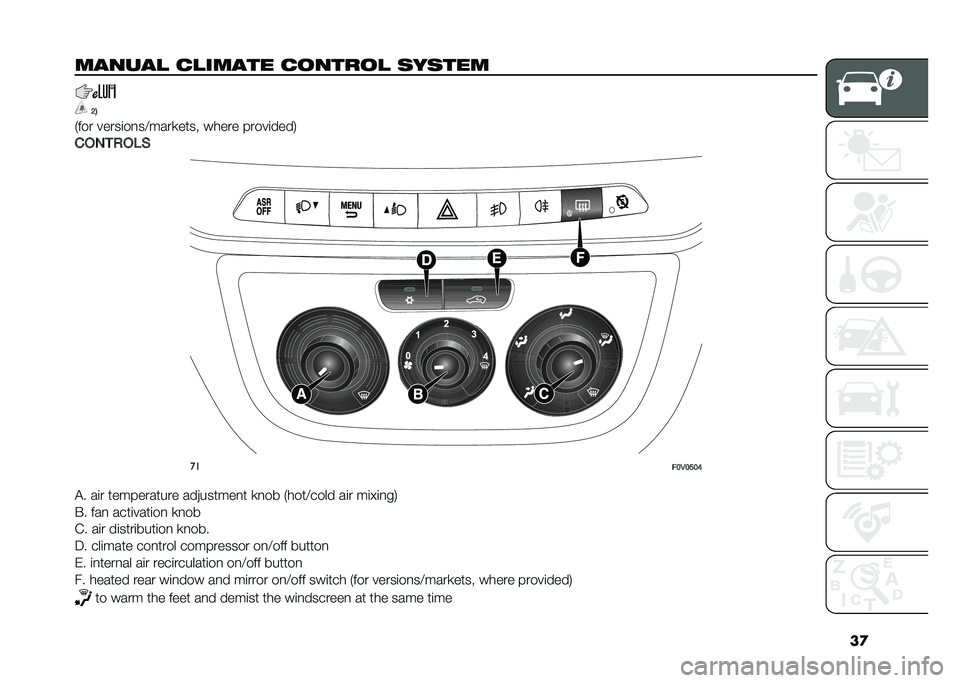 MANUAL CLIMATE CONTROL SYSTEM

2)

(for versions/markets, where provided)

CONTROLS

ASR OFF

MENU

D

E

F

2

1

3

0

4

A

B

C

71

F0V0504

A. air temperature adjustment knob (hot/cold air mixing)
B. fan activation knob
C. air distribution knob.
D. climate control compressor on/off button
E. internal air recirculation on/off button
F. heated rear window and mirror on/off switch (for versions/markets, where provided)

to warm the feet and demist the windscreen at the same time

37

carmanualsonline.info