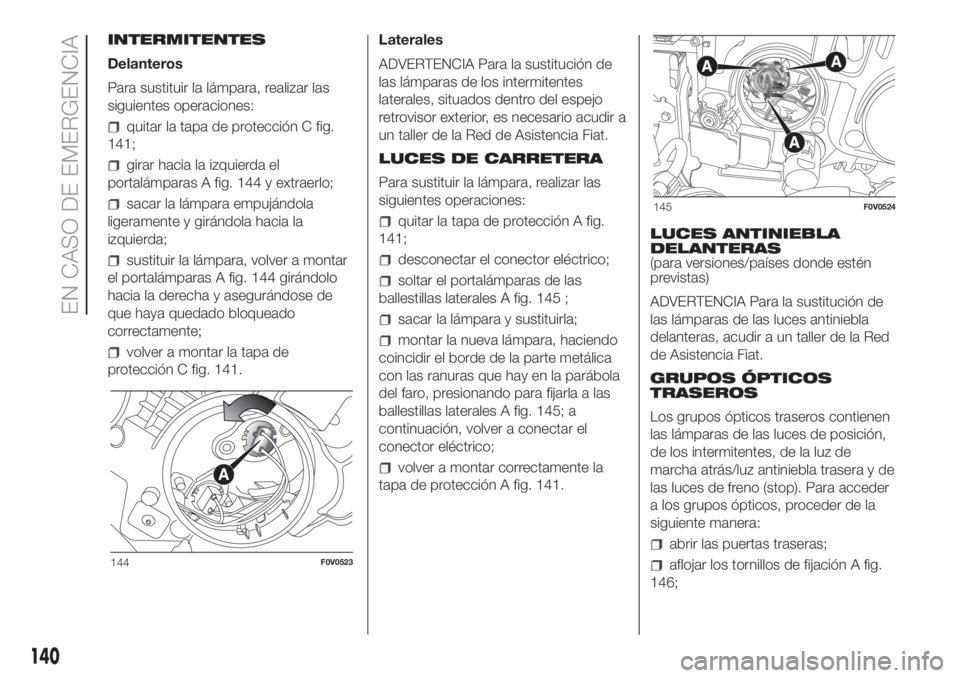 EN CASO DE EMERGENCIA

INTERMITENTES

Delanteros

Para sustituir la lámpara, realizar las siguientes operaciones:

quitar la tapa de protección C fig. 141;

girar hacia la izquierda el portalámparas A fig. 144 y extraerlo;

sacar la lámpara empujándola ligeramente y girándola hacia la izquierda;

sustituir la lámpara, volver a montar el portalámparas A fig. 144 girándolo hacia la derecha y asegurándose de que haya quedado bloqueado correctamente;

volver a montar la tapa de protección C fig. 141.

A

144 F0V0523

Laterales

ADVERTENCIA Para la sustitución de las lámparas de los intermitentes laterales, situados dentro del espejo retrovisor exterior, es necesario acudir a un taller de la Red de Asistencia Fiat.

LUCES DE CARRETERA

Para sustituir la lámpara, realizar las siguientes operaciones:

quitar la tapa de protección A fig. 141;

desconectar el conector eléctrico;

soltar el portalámparas de las ballestillas laterales A fig. 145 ;

sacar la lámpara y sustituirla;

montar la nueva lámpara, haciendo coincidir el borde de la parte metálica con las ranuras que hay en la parábola del faro, presionando para fijarla a las ballestillas laterales A fig. 145; a continuación, volver a conectar el conector eléctrico;

volver a montar correctamente la tapa de protección A fig. 141.

A A A

145 F0V0524

LUCES ANTINIEBLA DELANTERAS
(para versiones/países donde estén previstas)

ADVERTENCIA Para la sustitución de las lámparas de las luces antiniebla delanteras, acudir a un taller de la Red de Asistencia Fiat.

GRUPOS ÓPTICOS TRASEROS

Los grupos ópticos traseros contienen las lámparas de las luces de posición, de los intermitentes, de la luz de marcha atrás/luz antiniebla trasera y de las luces de freno (stop). Para acceder a los grupos ópticos, proceder de la siguiente manera:

abrir las puertas traseras;

aflojar los tornillos de fijación A fig. 146;

140

carmanualsonline.info