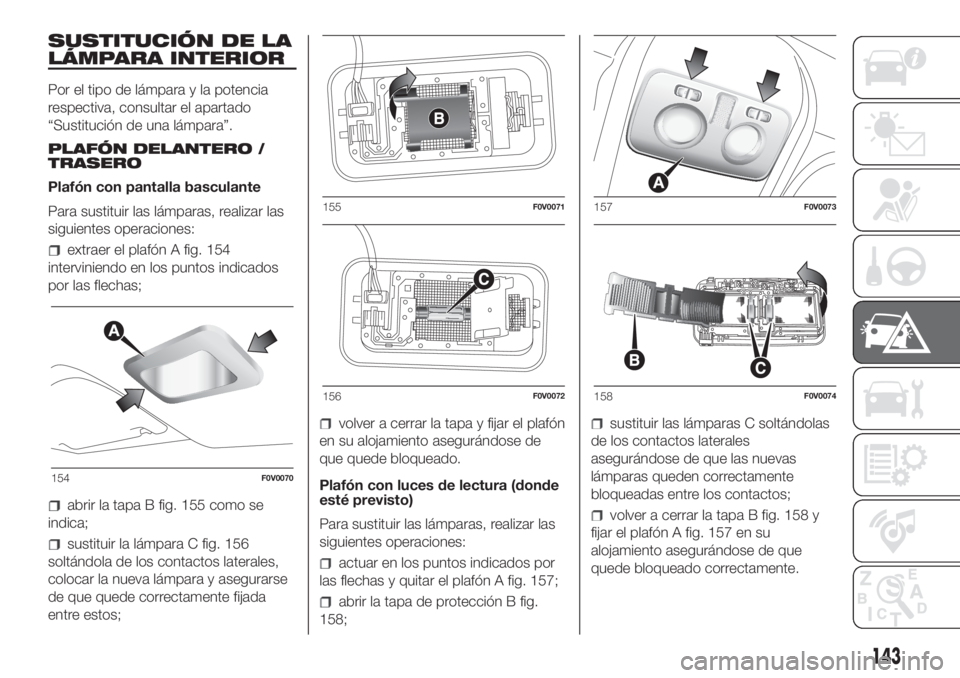 SUSTITUCIÓN DE LA LÁMPARA INTERIOR

Por el tipo de lámpara y la potencia respectiva, consultar el apartado “Sustitución de una lámpara”.

PLAFÓN DELANTERO / TRASERO

Plafón con pantalla basculante

Para sustituir las lámparas, realizar las siguientes operaciones:

extraer el plafón A fig. 154 interviniendo en los puntos indicados por las flechas;

A

154 F0V0070

abrir la tapa B fig. 155 como se indica;

sustituir la lámpara C fig. 156 soltándola de los contactos laterales, colocar la nueva lámpara y asegurarse de que quede correctamente fijada entre estos;

B

155 F0V0071

C

156 F0V0072

volver a cerrar la tapa y fijar el plafón en su alojamiento asegurándose de que quede bloqueado.

Plafón con luces de lectura (donde esté previsto)

Para sustituir las lámparas, realizar las siguientes operaciones:

actuar en los puntos indicados por las flechas y quitar el plafón A fig. 157;

abrir la tapa de protección B fig. 158;

A

157 F0V0073

B

C

158 F0V0074

sustituir las lámparas C soltándolas de los contactos laterales asegurándose de que las nuevas lámparas queden correctamente bloqueadas entre los contactos;

volver a cerrar la tapa B fig. 158 y fijar el plafón A fig. 157 en su alojamiento asegurándose de que quede bloqueado correctamente.

Z E B A C D T

143

carmanualsonline.info