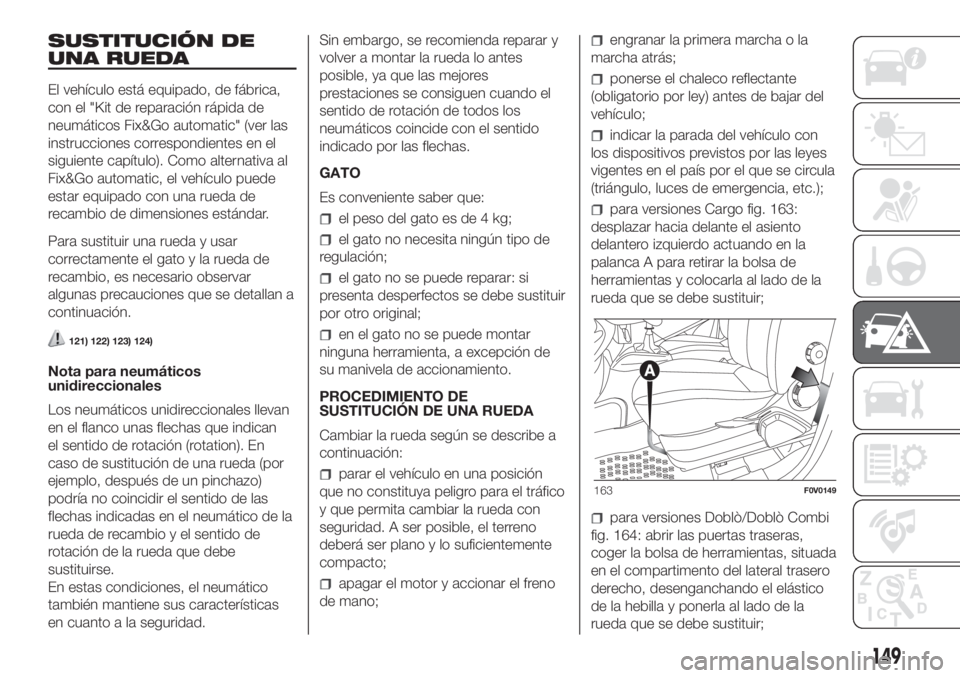 SUSTITUCIÓN DE UNA RUEDA

El vehículo está equipado, de fábrica, con el "Kit de reparación rápida de neumáticos Fix&Go automatic" (ver las instrucciones correspondientes en el siguiente capítulo). Como alternativa al Fix&Go automatic, el vehículo puede estar equipado con una rueda de recambio de dimensiones estándar.

Para sustituir una rueda y usar correctamente el gato y la rueda de recambio, es necesario observar algunas precauciones que se detallan a continuación.

121) 122) 123) 124)

Nota para neumáticos unidireccionales

Los neumáticos unidireccionales llevan en el flanco unas flechas que indican el sentido de rotación (rotation). En caso de sustitución de una rueda (por ejemplo, después de un pinchazo) podría no coincidir el sentido de las flechas indicadas en el neumático de la rueda de recambio y el sentido de rotación de la rueda que debe sustituirse.
En estas condiciones, el neumático también mantiene sus características en cuanto a la seguridad.

Sin embargo, se recomienda reparar y volver a montar la rueda lo antes posible, ya que las mejores prestaciones se consiguen cuando el sentido de rotación de todos los neumáticos coincide con el sentido indicado por las flechas.

GATO

Es conveniente saber que:

el peso del gato es de 4 kg;

el gato no necesita ningún tipo de regulación;

el gato no se puede reparar: si presenta desperfectos se debe sustituir por otro original;

en el gato no se puede montar ninguna herramienta, a excepción de su manivela de accionamiento.

PROCEDIMIENTO DE SUSTITUCIÓN DE UNA RUEDA

Cambiar la rueda según se describe a continuación:

parar el vehículo en una posición que no constituya peligro para el tráfico y que permita cambiar la rueda con seguridad. A ser posible, el terreno deberá ser plano y lo suficientemente compacto;

apagar el motor y accionar el freno de mano;

engranar la primera marcha o la marcha atrás;

ponerse el chaleco reflectante (obligatorio por ley) antes de bajar del vehículo;

indicar la parada del vehículo con los dispositivos previstos por las leyes vigentes en el país por el que se circula (triángulo, luces de emergencia, etc.);

para versiones Cargo fig. 163: desplazar hacia delante el asiento delantero izquierdo actuando en la palanca A para retirar la bolsa de herramientas y colocarla al lado de la rueda que se debe sustituir;

A

163 F0V0149

para versiones Doblò/Doblò Combi fig. 164: abrir las puertas traseras, coger la bolsa de herramientas, situada en el compartimento del lateral trasero derecho, desenganchando el elástico de la hebilla y ponerla al lado de la rueda que se debe sustituir;

149

carmanualsonline.info