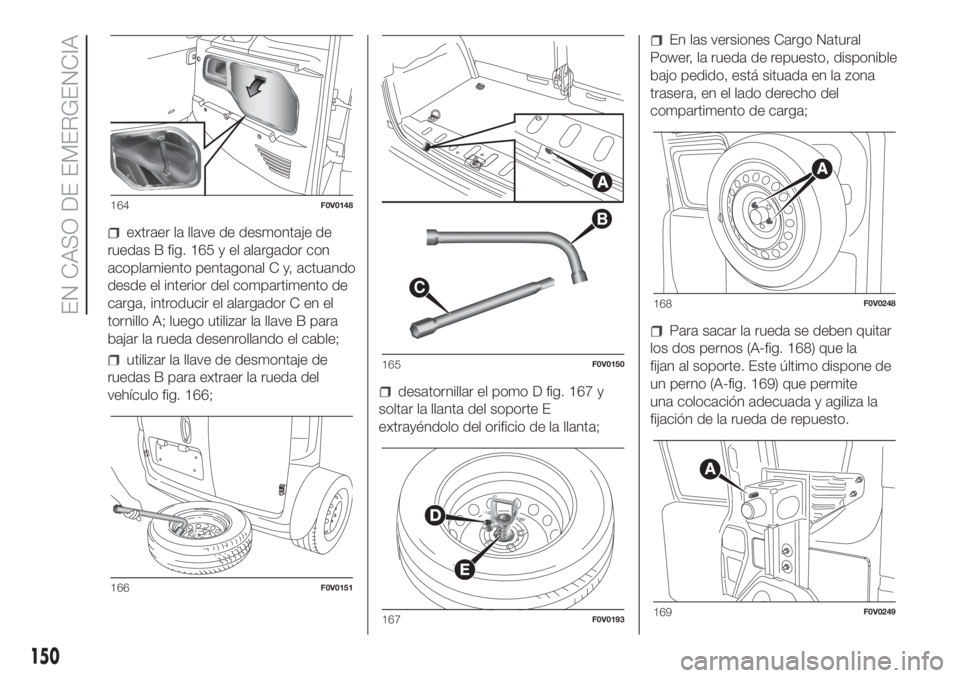 EN CASO DE EMERGENCIA

164 F0V0148

extraer la llave de desmontaje de ruedas B fig. 165 y el alargador con acoplamiento pentagonal C y, actuando desde el interior del compartimento de carga, introducir el alargador C en el tornillo A; luego utilizar la llave B para bajar la rueda desenrollando el cable;

utilizar la llave de desmontaje de ruedas B para extraer la rueda del vehículo fig. 166;

166 F0V0151

A

B

C

165 F0V0150

desatornillar el pomo D fig. 167 y soltar la llanta del soporte E extrayéndolo del orificio de la llanta;

D

E

167 F0V0193

En las versiones Cargo Natural Power, la rueda de repuesto, disponible bajo pedido, está situada en la zona trasera, en el lado derecho del compartimento de carga;

A

168 F0V0248

Para sacar la rueda se deben quitar los dos pernos (A-fig. 168) que la fijan al soporte. Este último dispone de un perno (A-fig. 169) que permite una colocación adecuada y agiliza la fijación de la rueda de repuesto.

A

169 F0V0249

150

carmanualsonline.info