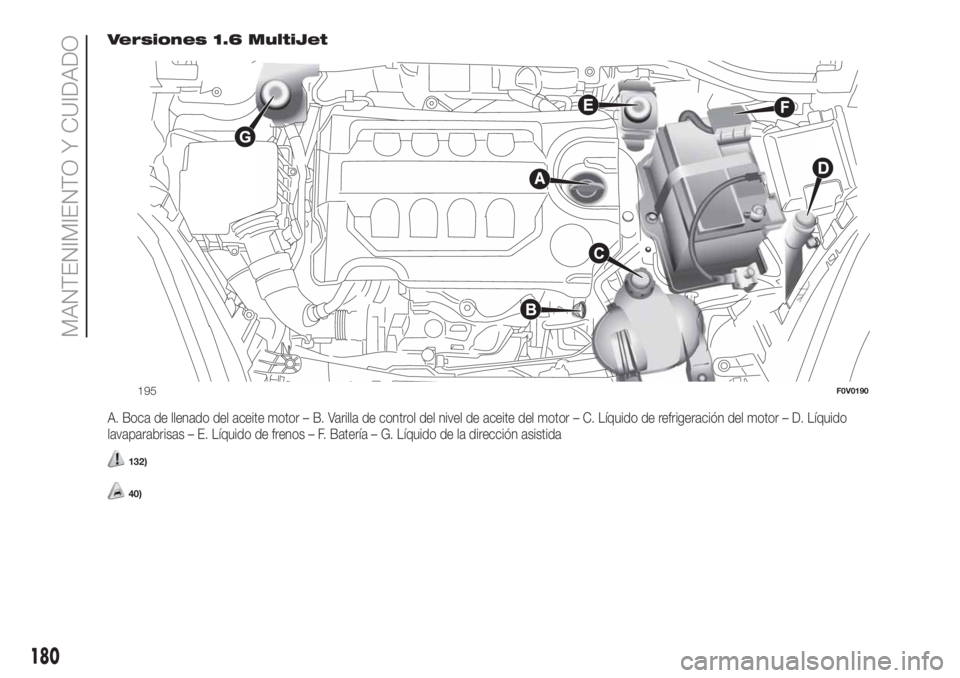 MANTENIMIENTO Y CUIDADO

Versiones 1.6 MultiJet

G
E
F
A
D
C
B

195
F0V0190

A. Boca de llenado del aceite motor – B. Varilla de control del nivel de aceite del motor – C. Líquido de refrigeración del motor – D. Líquido lavaparabrisas – E. Líquido de frenos – F. Batería – G. Líquido de la dirección asistida

132)

40)

180

carmanualsonline.info