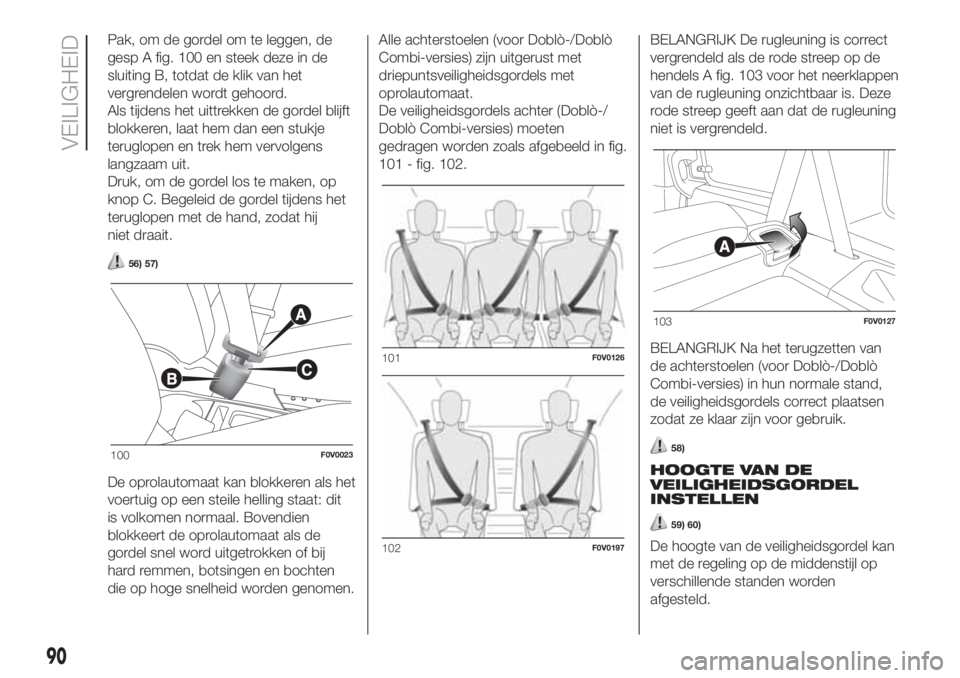 VEILIGHEID

Pak, om de gordel om te leggen, de gesp A fig. 100 en steek deze in de sluiting B, totdat de klik van het vergrendelen wordt gehoord.
Als tijdens het uittrekken de gordel blijft blokkeren, laat hem dan een stukje teruglopen en trek hem vervolgens langzaam uit.
Druk, om de gordel los te maken, op knop C. Begeleid de gordel tijdens het teruglopen met de hand, zodat hij niet draait.

56) 57)

A
B
C
100 F0V0023

De oprolautomaat kan blokkeren als het voertuig op een steile helling staat: dit is volkomen normaal. Bovendien blokkeert de oprolautomaat als de gordel snel word uitgetrokken of bij hard remmen, botsingen en bochten die op hoge snelheid worden genomen.

Alle achterstoelen (voor Doblò-/Doblò Combi-versies) zijn uitgerust met driepuntsveiligheidsgordels met oprolautomaat.
De veiligheidsgordels achter (Doblò-/Doblò Combi-versies) moeten gedragen worden zoals afgebeeld in fig. 101 - fig. 102.

101 F0V0126

102 F0V0197

BELANGRIJK De rugleuning is correct vergrendeld als de rode streep op de hendels A fig. 103 voor het neerklappen van de rugleuning onzichtbaar is. Deze rode streep geeft aan dat de rugleuning niet is vergrendeld.

A
103 F0V0127

BELANGRIJK Na het terugzetten van de achterstoelen (voor Doblò-/Doblò Combi-versies) in hun normale stand, de veiligheidsgordels correct plaatsen zodat ze klaar zijn voor gebruik.

58)

HOOGTE VAN DE VEILIGHEIDSGORDEL INSTELLEN

59) 60)

De hoogte van de veiligheidsgordel kan met de regeling op de middenstijl op verschillende standen worden afgesteld.

90

carmanualsonline.info