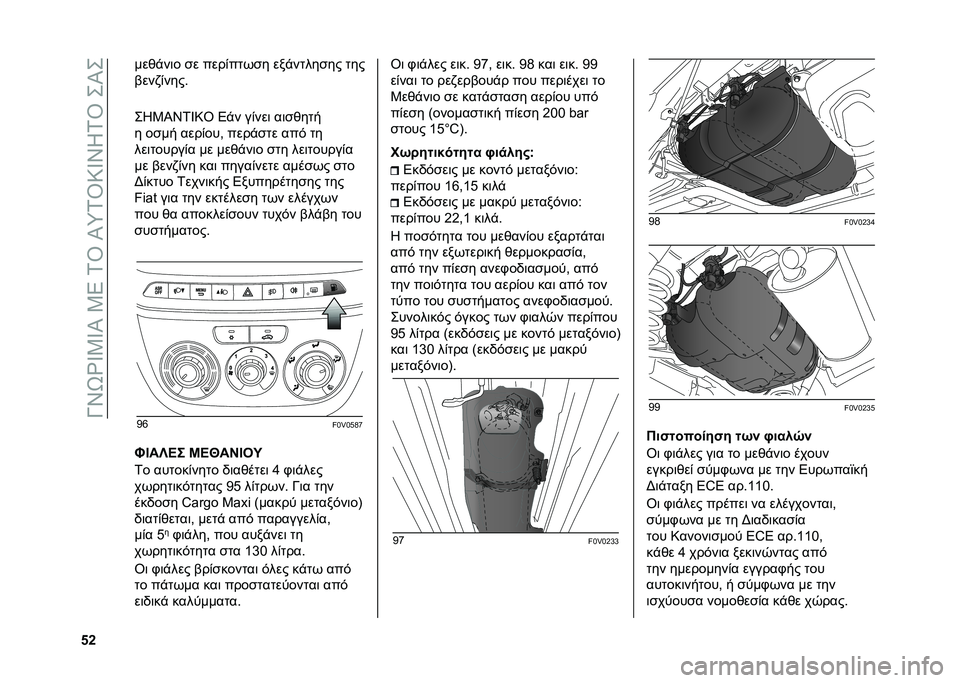 ΓΝΩΡΙΜΙΑ ΜΕ ΤΟ ΑΥΤΟΚΙΝΗΤΟ ΣΑΣ

μεθάνιο σε περίπτωση εξάντλησης της βενζίνης.

ΣΗΜΑΝΤΙΚΟ Εάν γίνει αισθητή η οσμή αερίου, περάστε από τη λειτουργία με μεθάνιο στη λειτουργία με βενζίνη και πηγαίνετε αμέσως στο Δίκτυο Τεχνικής Εξυπηρέτησης της Fiat για την εκτέλεση των ελέγχων που θα αποκλείσουν τυχόν βλάβη του συστήματος.

96 F0V0587

ΦΙΑΛΕΣ ΜΕΘΑΝΙΟΥ
Το αυτοκίνητο διαθέτει 4 φιάλες χωρητικότητας 95 λίτρων. Για την έκδοση Cargo Maxi (μακρύ μεταξόνιο) διατίθεται, μετά από παραγγελία, μία 5η φιάλη, που αυξάνει τη χωρητικότητα στα 130 λίτρα.
Οι φιάλες βρίσκονται όλες κάτω από το πάτωμα και προστατεύονται από ειδικά καλύμματα.

Οι φιάλες εικ. 97, εικ. 98 και εικ. 99 είναι το ρεζερβουάρ που περιέχει το Μεθάνιο σε κατάσταση αερίου υπό πίεση (ονομαστική πίεση 200 bar στους 15°C).

Χωρητικότητα φιάλης:
Εκδόσεις με κοντό μεταξόνιο: περίπου 16,15 κιλά
Εκδόσεις με μακρύ μεταξόνιο: περίπου 22,1 κιλά.
Η ποσότητα του μεθανίου εξαρτάται από την εξωτερική θερμοκρασία, από την πίεση ανεφοδιασμού, από την ποιότητα του αερίου και από τον τύπο του συστήματος ανεφοδιασμού. Συνολικός όγκος των φιαλών περίπου 95 λίτρα (εκδόσεις με κοντό μεταξόνιο) και 130 λίτρα (εκδόσεις με μακρύ μεταξόνιο).

97 F0V0233

98 F0V0234

99 F0V0235

Πιστοποίηση των φιαλών
Οι φιάλες για το μεθάνιο έχουν εγκριθεί σύμφωνα με την Ευρωπαϊκή Διάταξη ECE αρ.110.
Οι φιάλες πρέπει να ελέγχονται, σύμφωνα με τη Διαδικασία του Κανονισμού ECE αρ.110, κάθε 4 χρόνια ξεκινώντας από την ημερομηνία εγγραφής του αυτοκινήτου, ή σύμφωνα με την ισχύουσα νομοθεσία κάθε χώρας.

52

carmanualsonline.info