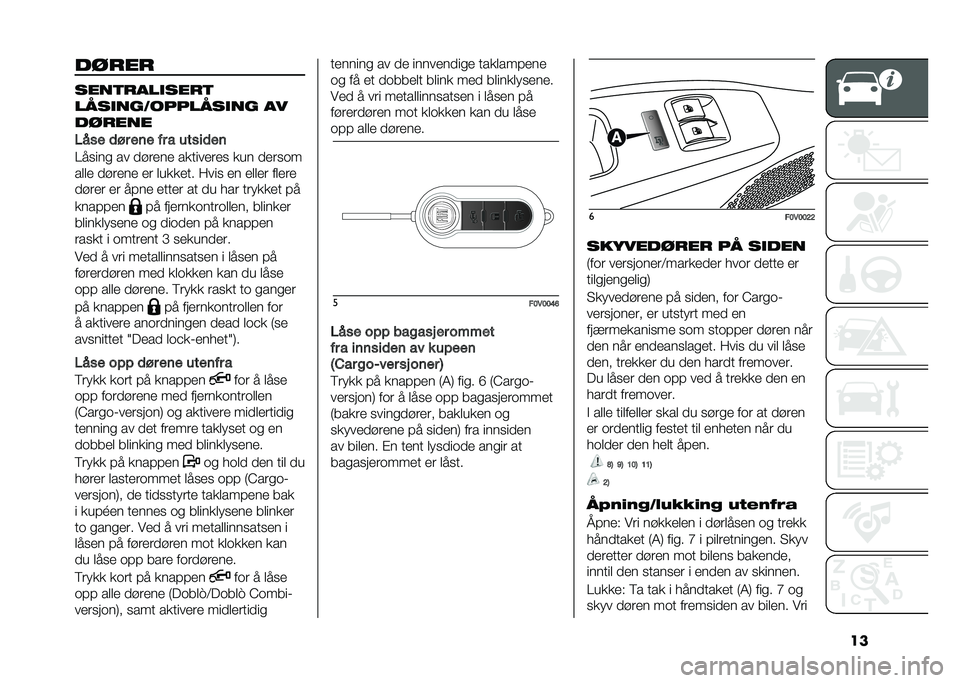 DØRER

SENTRALISERT LÅSING/OPPLÅSING AV DØRENE

Låse dørene fra utsiden

Låsing av dørene aktiveres kun dersom alle dørene er lukket. Hvis en eller flere dører er åpne etter at du har trykket på knappen på fjernkontrollen, blinker blinklysene og dioden på knappen raskt i omtrent 3 sekunder.

Ved å vri metallinnsatsen i låsen på førerdøren med klokken kan du låse opp alle dørene. Trykk raskt to ganger på knappen på fjernkontrollen for å aktivere anordningen dead lock (se avsnittet "Dead lock-enhet").

Låse opp dørene utenfra

Trykk kort på knappen for å låse opp fordørene med fjernkontrollen (Cargo-versjon) og aktivere midlertidig tenning av det fremre taklyset og en dobbel blinking med blinklysene.

Trykk på knappen og hold den til du hører lasterommet låses opp (Cargo-versjon), de tidsstyrte taklampene bak i kupéen tennes og blinklysene blinker to ganger. Ved å vri metallinnsatsen i låsen på førerdøren mot klokken kan du låse opp bare fordørene.

Trykk kort på knappen for å låse opp alle dørene (Doblò/Doblò Combi-versjon), samt aktivere midlertidig tenning av de innvendige taklampene og få et dobbelt blink med blinklysene. Ved å vri metallinnsatsen i låsen på førerdøren mot klokken kan du låse opp alle dørene.

5 F0V0046

Låse opp bagasjerommet fra innsiden av kupeen (Cargo-versjoner)

Trykk på knappen (A) fig. 6 (Cargo-versjon) for å låse opp bagasjerommet (bakre svingdører, bakluken og skyvedørene på siden) fra innsiden av bilen. En tent lysdiode angir at bagasjerommet er låst.

A

6 F0V0022

SKYVEDØRER PÅ SIDEN

(for versjoner/markeder hvor dette er tilgjengelig)

Skyvedørene på siden, for Cargo-versjoner, er utstyrt med en fjærmekanisme som stopper døren når den når endeanslaget. Hvis du vil låse den, trekker du den hardt fremover. Du låser den opp ved å trekke den en hardt fremover.

I alle tilfeller skal du sørge for at døren er ordentlig festet til enheten når du holder den helt åpen.

8) 9) 10) 11)

2)

Åpning/lukking utenfra

Åpne: Vri nøkkelen i dørlåsen og trekk håndtaket (A) fig. 7 i pilretningen. Skyv deretter døren mot bilens bakende, inntil den stanser i enden av skinnen.

Lukke: Ta tak i håndtaket (A) fig. 7 og skyv døren mot fremsiden av bilen. Vri

13

carmanualsonline.info