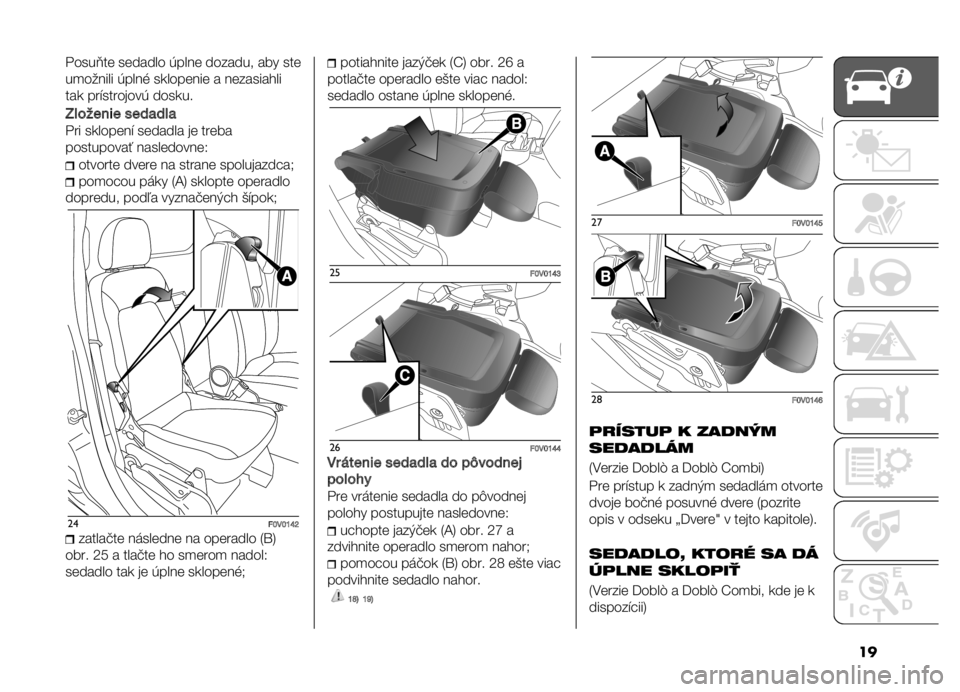 Posuňte sedadlo úplne dozadu, aby ste umožnili úplné sklopenie a nezasiahli tak prístrojovú dosku.

Zloženie sedadla

Pri sklopení sedadla je treba postupovať nasledovne:

otvorte dvere na strane spolujazdca;

pomocou páky (A) sklopte operadlo dopredu, podľa vyznačených šípok;

A

24 F0V0142

zatlačte následne na operadlo (B) obr. 25 a tlačte ho smerom nadol: sedadlo tak je úplne sklopené;

potiahnite jazýček (C) obr. 26 a potlačte operadlo ešte viac nadol: sedadlo ostane úplne sklopené.

B

25 F0V0143

C

26 F0V0144

Vrátenie sedadla do pôvodnej polohy

Pre vrátenie sedadla do pôvodnej polohy postupujte nasledovne:

uchopte jazýček (A) obr. 27 a zdvihnite operadlo smerom nahor;

pomocou páčok (B) obr. 28 ešte viac podvihnite sedadlo nahor.

18) 19)

A

27 F0V0145

B

28 F0V0146

PRÍSTUP K ZADNÝM SEDADLÁM

(Verzie Doblò a Doblò Combi)

Pre prístup k zadným sedadlám otvorte dvoje bočné posuvné dvere (pozrite opis v odseku „Dvere" v tejto kapitole).

SEDADLO, KTORÉ SA DÁ ÚPLNE SKLOPIŤ

(Verzie Doblò a Doblò Combi, kde je k dispozícii)

19

carmanualsonline.info